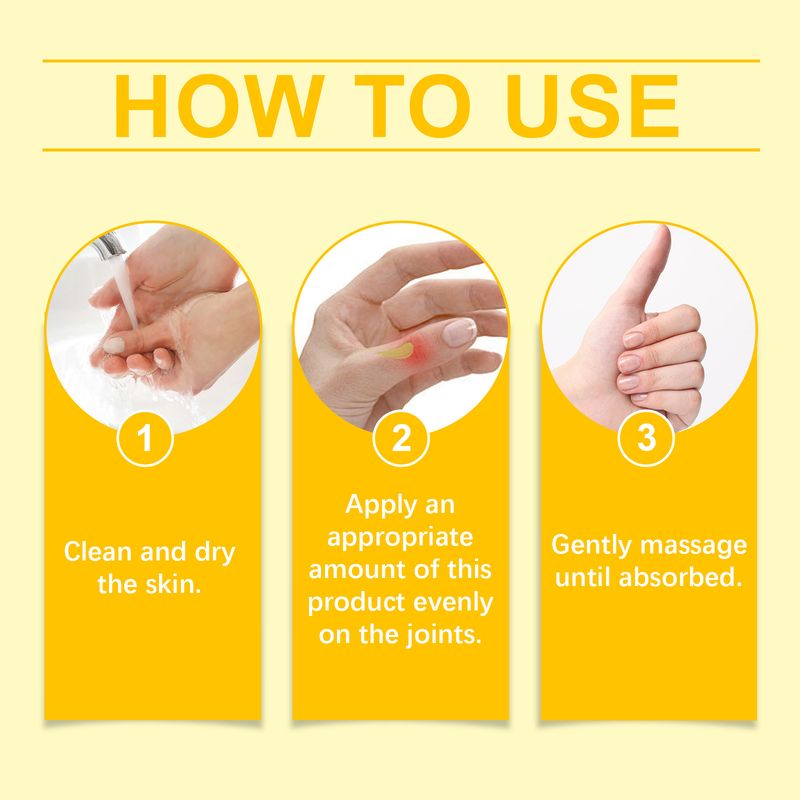 HOW TO USE

1

Clean and dry the skin.

2

Apply an appropriate amount of this product evenly on the joints.

3

Gently massage until absorbed.