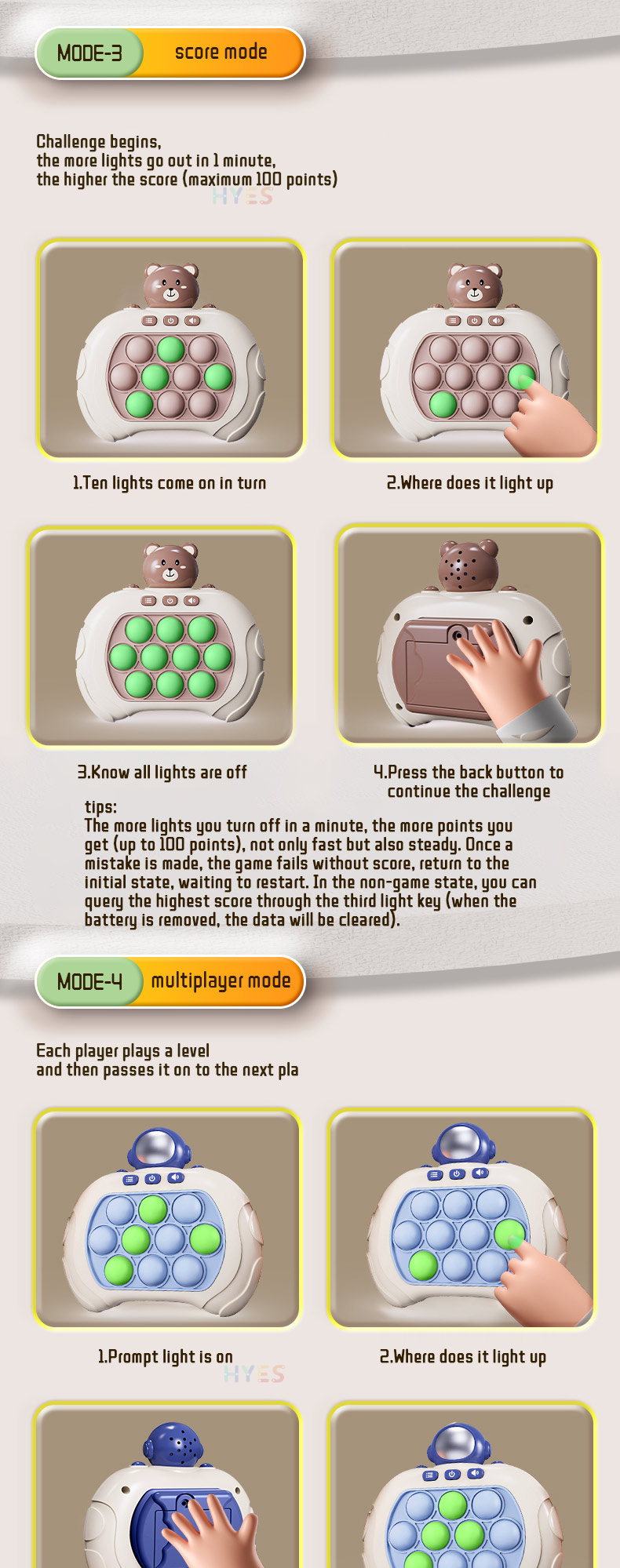 MODE-3 score mode

Challenge begins,
the more lights go out in 1 minute,
the higher the score (maximum 100 points)

HYES

1.Ten lights come on in turn

2.Where does it light up

3.Know all lights are off

4.Press the back button to continue the challenge

tips:
The more lights you turn off in a minute, the more points you get (up to 100 points), not only fast but also steady. Once a mistake is made, the game fails without score, return to the initial state, waiting to restart. In the non-game state, you can query the highest score through the third light key (when the battery is removed, the data will be cleared).

MODE-4 multiplayer mode

Each player plays a level
and then passes it on to the next pla

1.Prompt light is on

HYES

2.Where does it light up