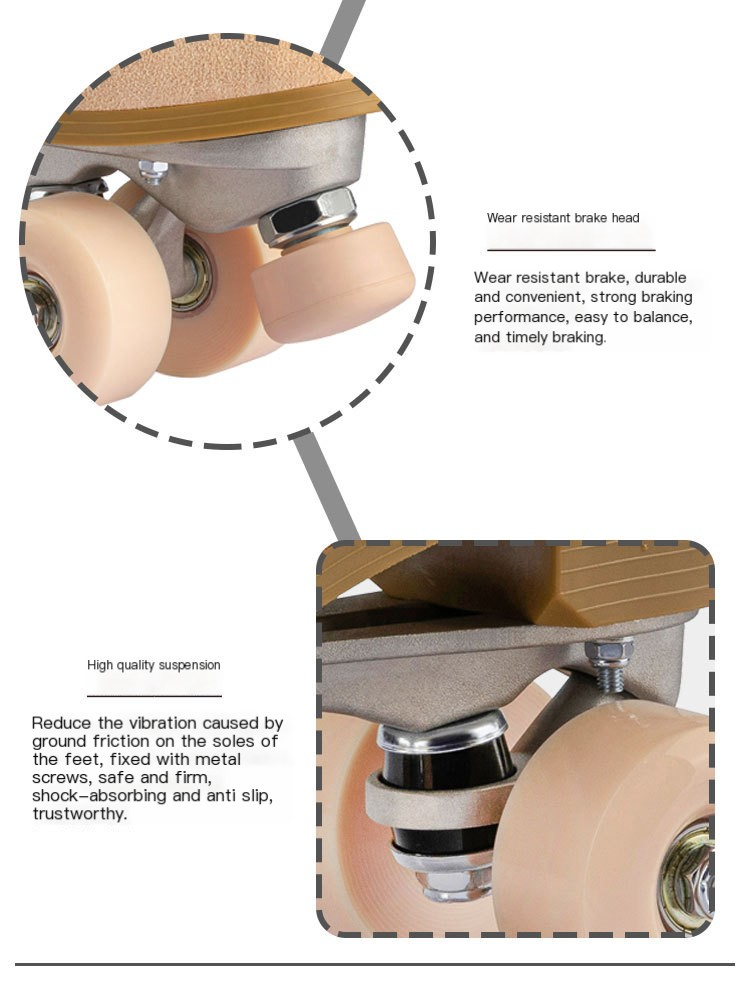 Wear resistant brake head

Wear resistant brake, durable and convenient, strong braking performance, easy to balance, and timely braking.

High quality suspension

Reduce the vibration caused by ground friction on the soles of the feet, fixed with metal screws, safe and firm, shock-absorbing and anti slip, trustworthy.