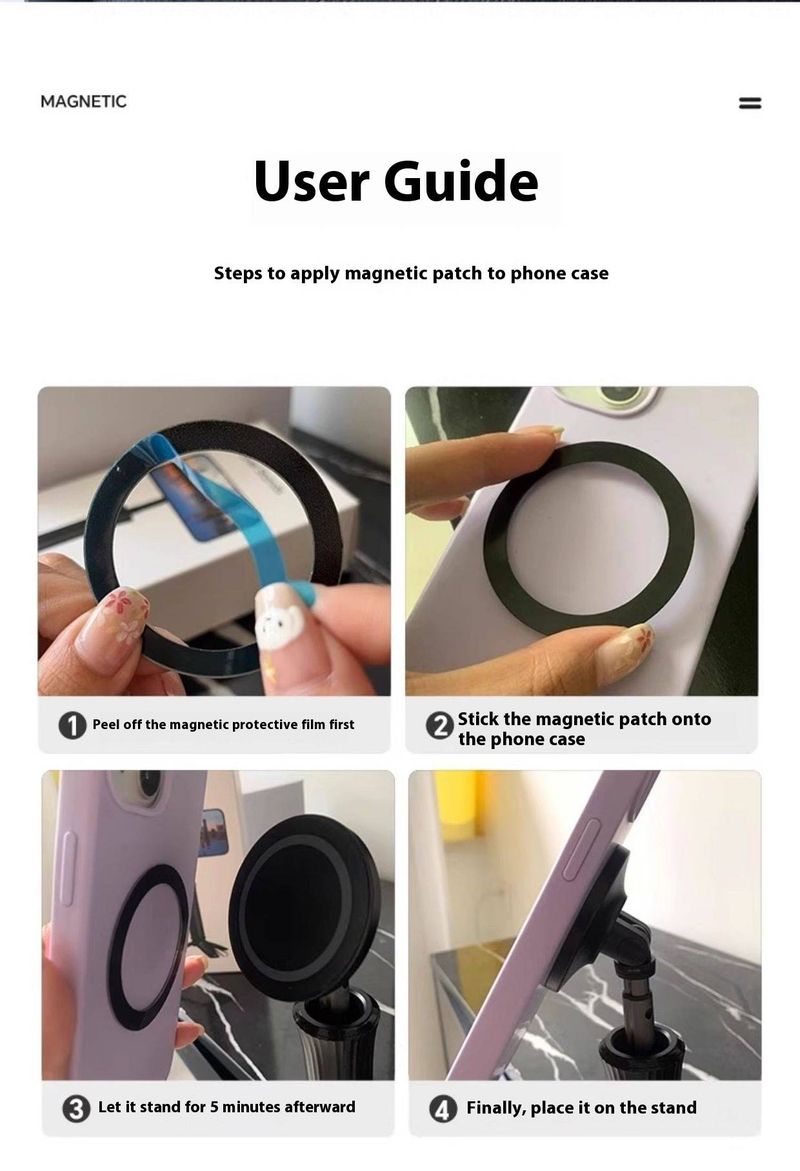 MAGNETIC

User Guide

Steps to apply magnetic patch to phone case

1 Peel off the magnetic protective film first

2 Stick the magnetic patch onto the phone case

3 Let it stand for 5 minutes afterward

4 Finally, place it on the stand