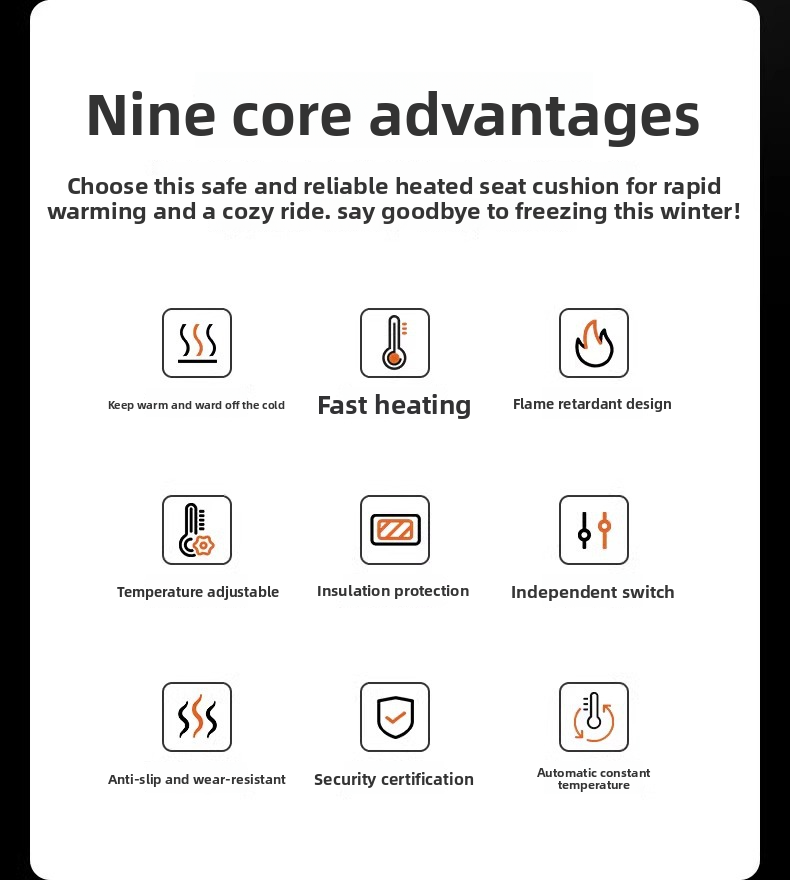 Nine core advantages

Choose this safe and reliable heated seat cushion for rapid warming and a cozy ride. say goodbye to freezing this winter!

Keep warm and ward off the cold

Fast heating

Flame retardant design

Temperature adjustable

Insulation protection

Independent switch

Anti-slip and wear-resistant

Security certification

Automatic constant temperature