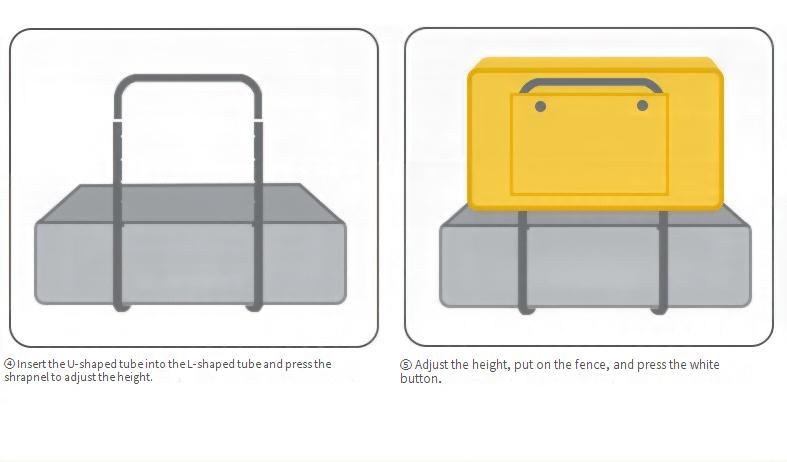 ④ Insert the U-shaped tube into the L-shaped tube and press the shrapnel to adjust the height.

⑤ Adjust the height, put on the fence, and press the white button.