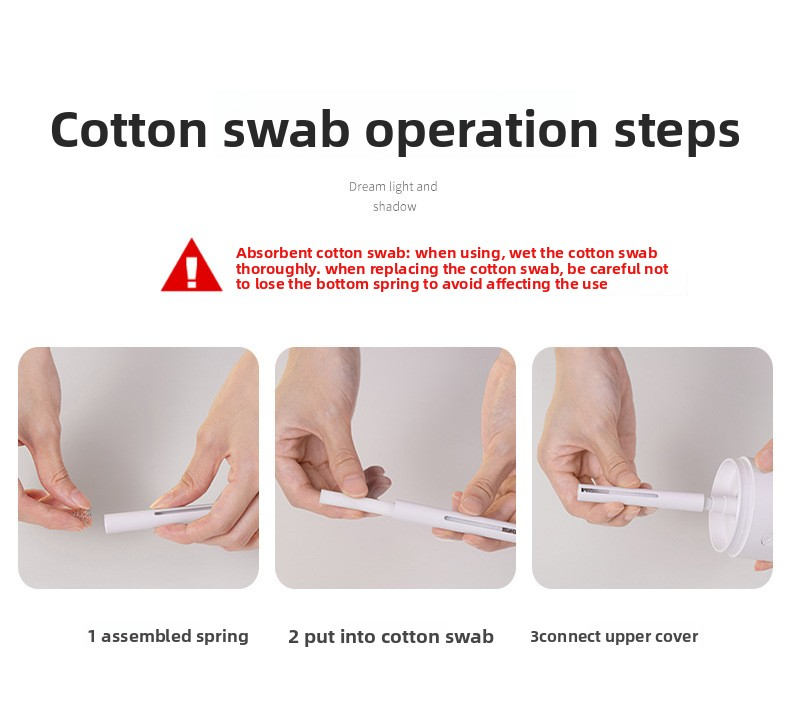 Cotton swab operation steps

Dream light and shadow

Absorbent cotton swab: when using, wet the cotton swab thoroughly. when replacing the cotton swab, be careful not to lose the bottom spring to avoid affecting the use

1 assembled spring

2 put into cotton swab

3connect upper cover