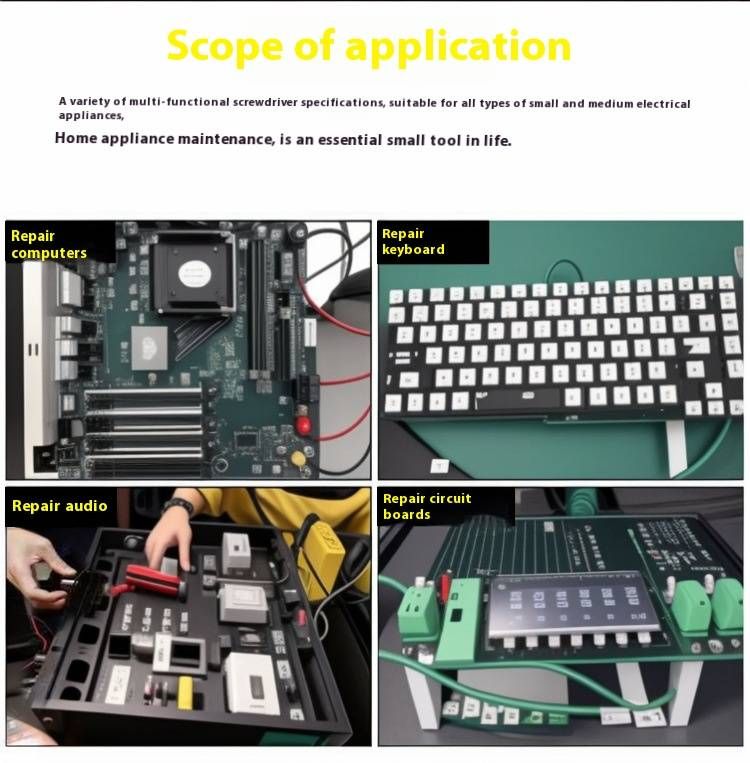 Scope of application

A variety of multi-functional screwdriver specifications, suitable for all types of small and medium electrical appliances,

Home appliance maintenance, is an essential small tool in life.

Repair computers

Repair keyboard

Repair audio

Repair circuit boards