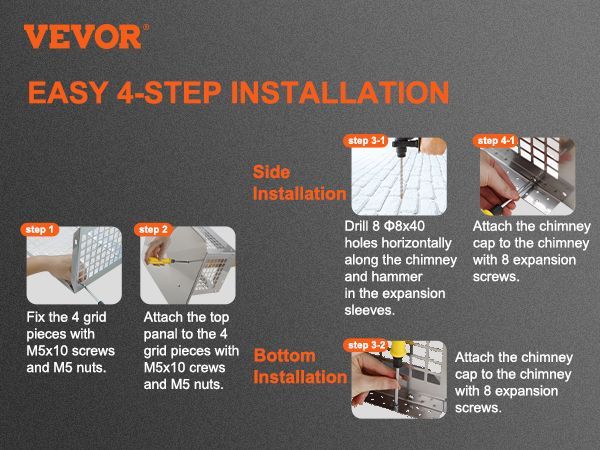 VEVOR®

EASY 4-STEP INSTALLATION

step 1

Fix the 4 grid pieces with M5x10 screws and M5 nuts.

step 2

Attach the top panal to the 4 grid pieces with M5x10 crews and M5 nuts.

Side Installation

step 3-1

Drill 8 Φ8x40 holes horizontally along the chimney and hammer in the expansion sleeves.

step 4-1

Attach the chimney cap to the chimney with 8 expansion screws.

Bottom Installation

step 3-2

Attach the chimney cap to the chimney with 8 expansion screws.