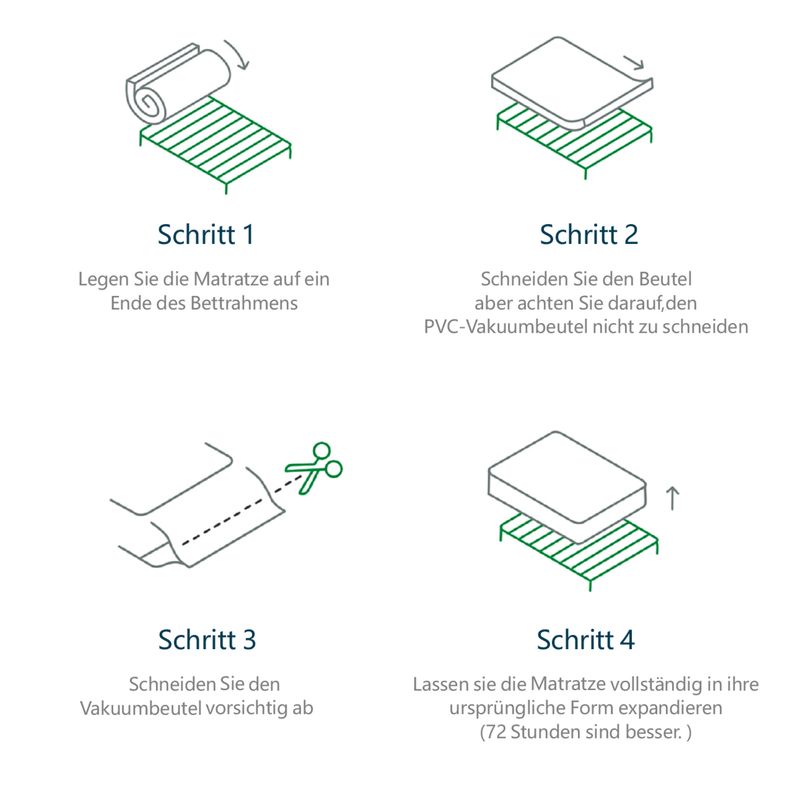 Schritt 1

Legen Sie die Matratze auf ein Ende des Bettrahmens

Schritt 2

Schneiden Sie den Beutel aber achten Sie darauf,den PVC-Vakuumbeutel nicht zu schneiden

Schritt 3

Schneiden Sie den Vakuumbeutel vorsichtig ab

Schritt 4

Lassen sie die Matratze vollständig in ihre ursprüngliche Form expandieren (72 Stunden sind besser. )