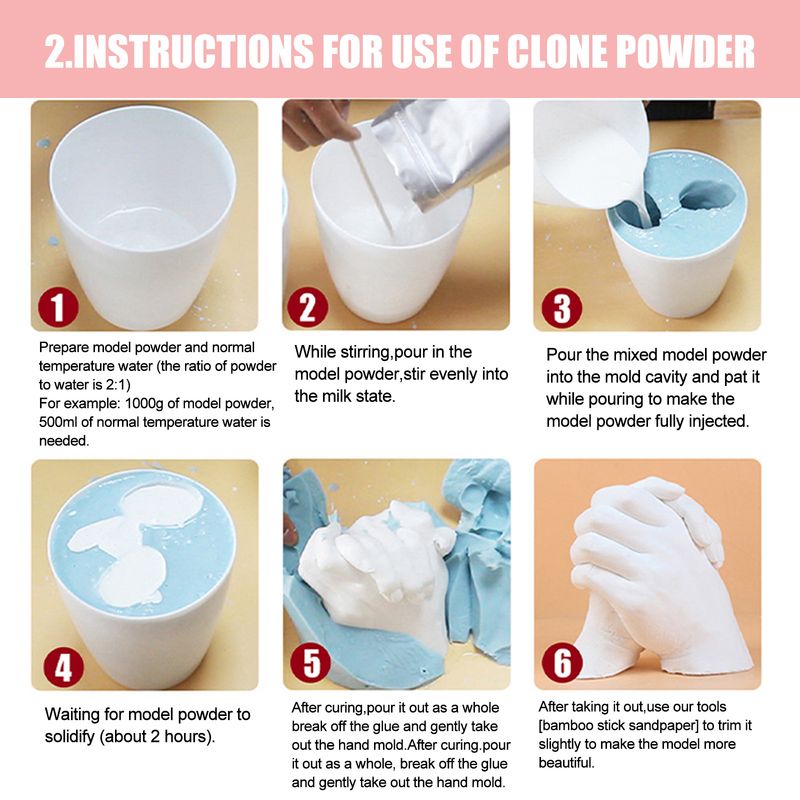 2.INSTRUCTIONS FOR USE OF CLONE POWDER

1

Prepare model powder and normal temperature water (the ratio of powder to water is 2:1)
For example: 1000g of model powder, 500ml of normal temperature water is needed.

2

While stirring,pour in the model powder,stir evenly into the milk state.

3

Pour the mixed model powder into the mold cavity and pat it while pouring to make the model powder fully injected.

4

Waiting for model powder to solidify (about 2 hours).

5

After curing,pour it out as a whole break off the glue and gently take out the hand mold.After curing.pour it out as a whole, break off the glue and gently take out the hand mold.

6

After taking it out,use our tools [bamboo stick sandpaper] to trim it slightly to make the model more beautiful.