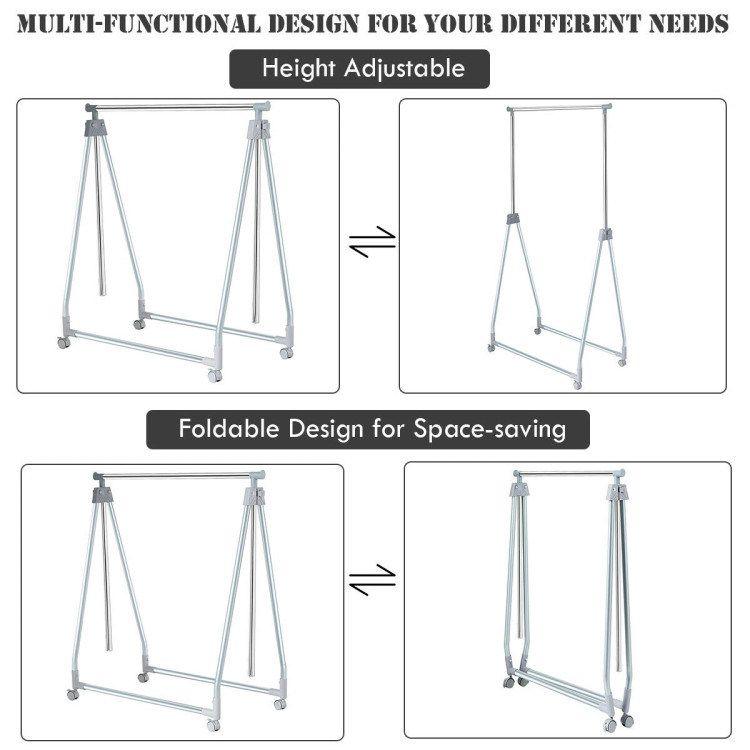 MULTI-FUNCTIONAL DESIGN FOR YOUR DIFFERENT NEEDS

Height Adjustable

Foldable Design for Space-saving