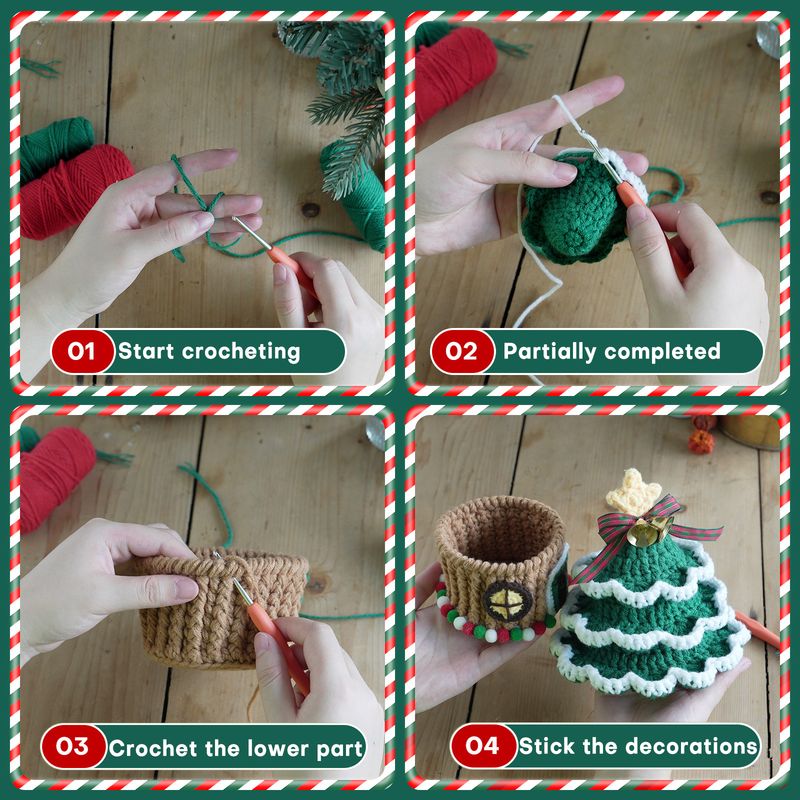 01 Start crocheting

02 Partially completed

03 Crochet the lower part

04 Stick the decorations