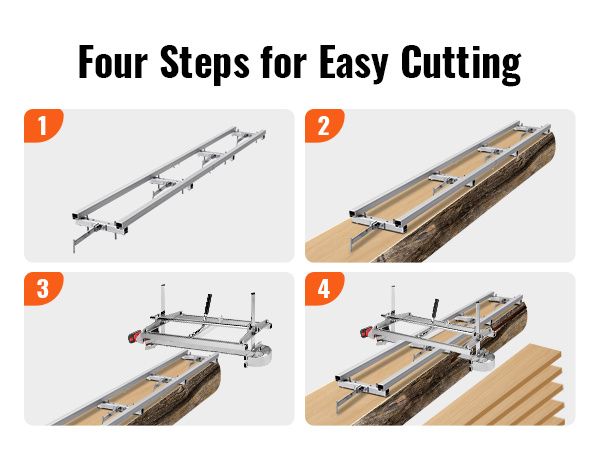 Four Steps for Easy Cutting

1

2

3

4