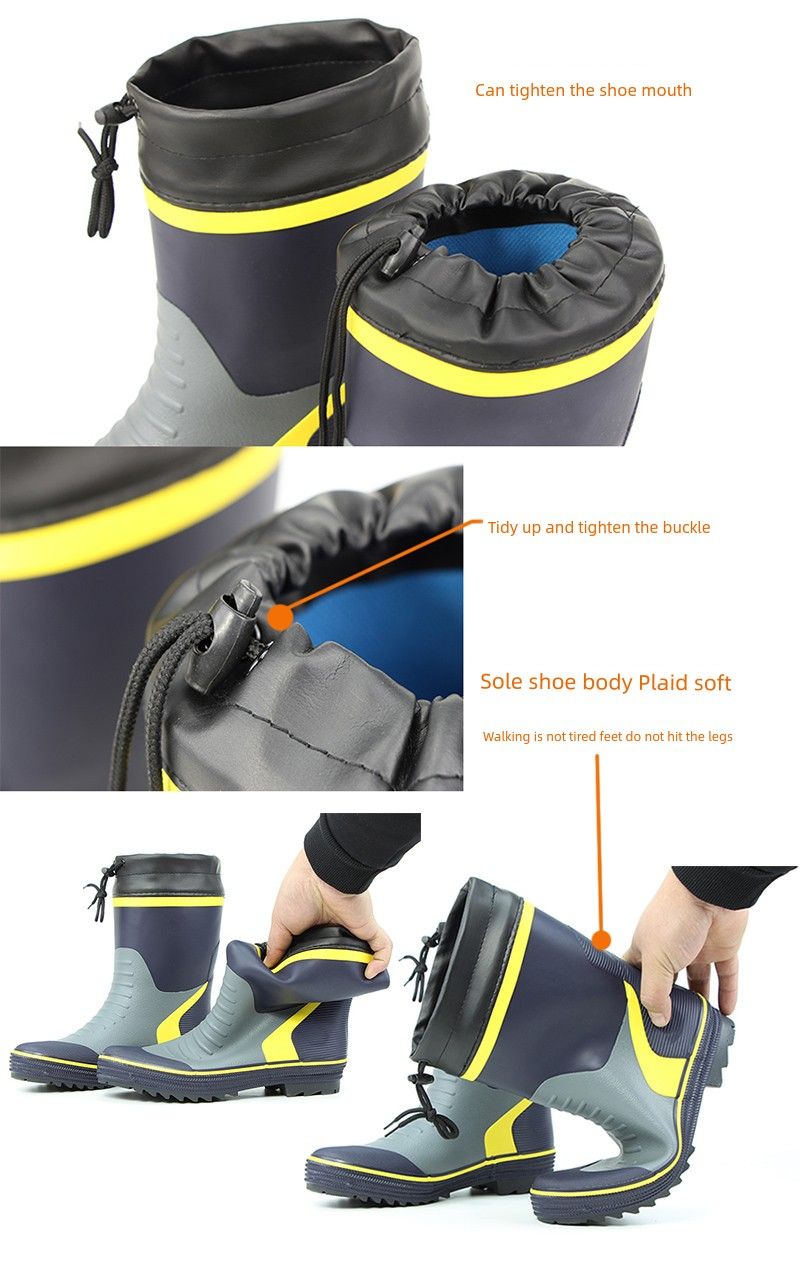 Can tighten the shoe mouth

Tidy up and tighten the buckle

Sole shoe body Plaid soft

Walking is not tired feet do not hit the legs