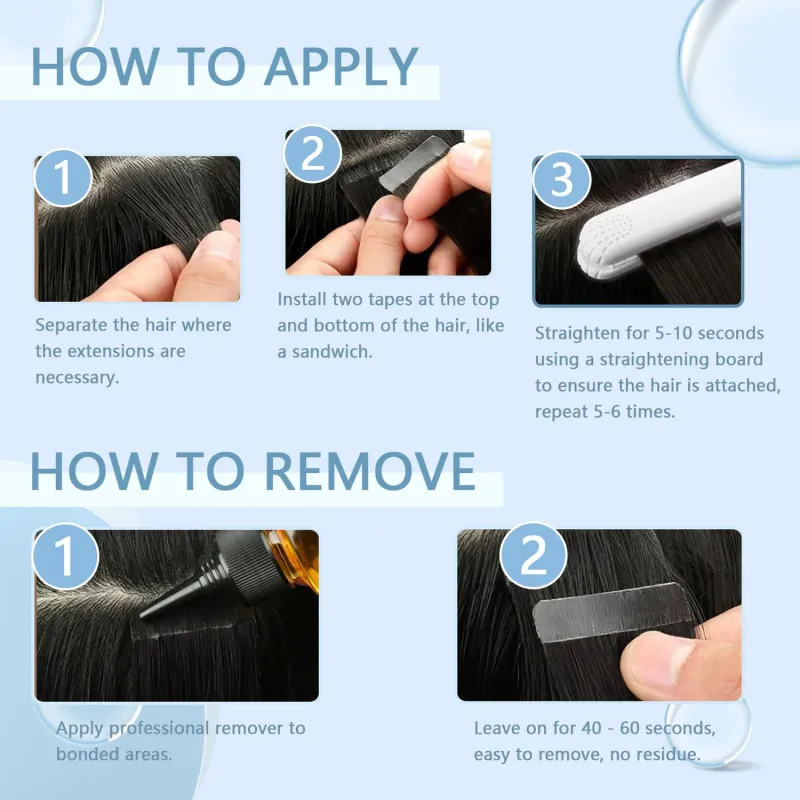 HOW TO APPLY

1

Separate the hair where the extensions are necessary.

2

Install two tapes at the top and bottom of the hair, like a sandwich.

3

Straighten for 5-10 seconds using a straightening board to ensure the hair is attached, repeat 5-6 times.

HOW TO REMOVE

1

Apply professional remover to bonded areas.

2

Leave on for 40 - 60 seconds, easy to remove, no residue.