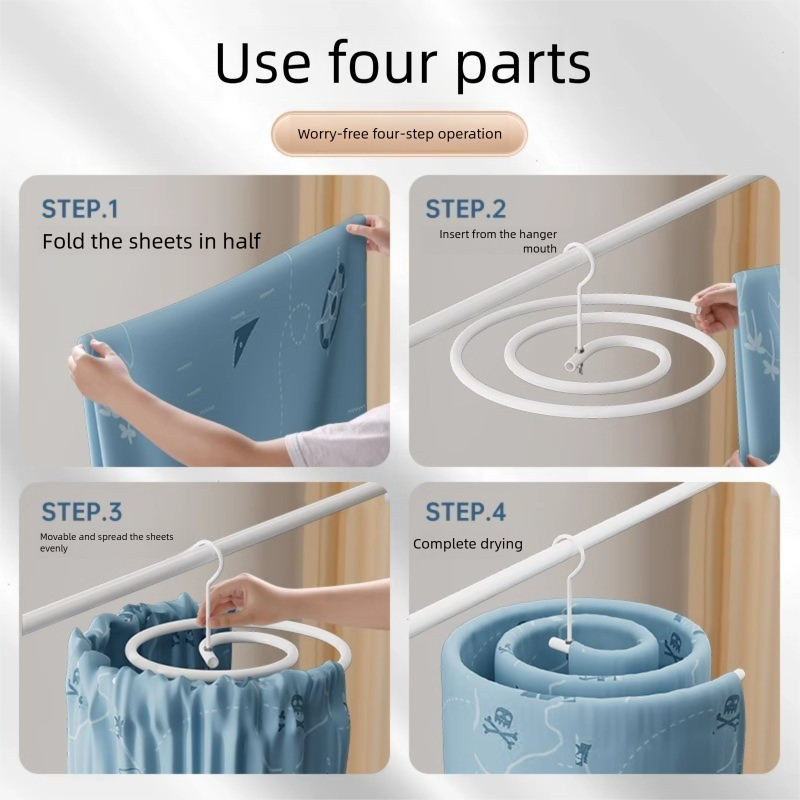 Use four parts

Worry-free four-step operation

STEP.1
Fold the sheets in half

STEP.2
Insert from the hanger mouth

STEP.3
Movable and spread the sheets evenly

STEP.4
Complete drying