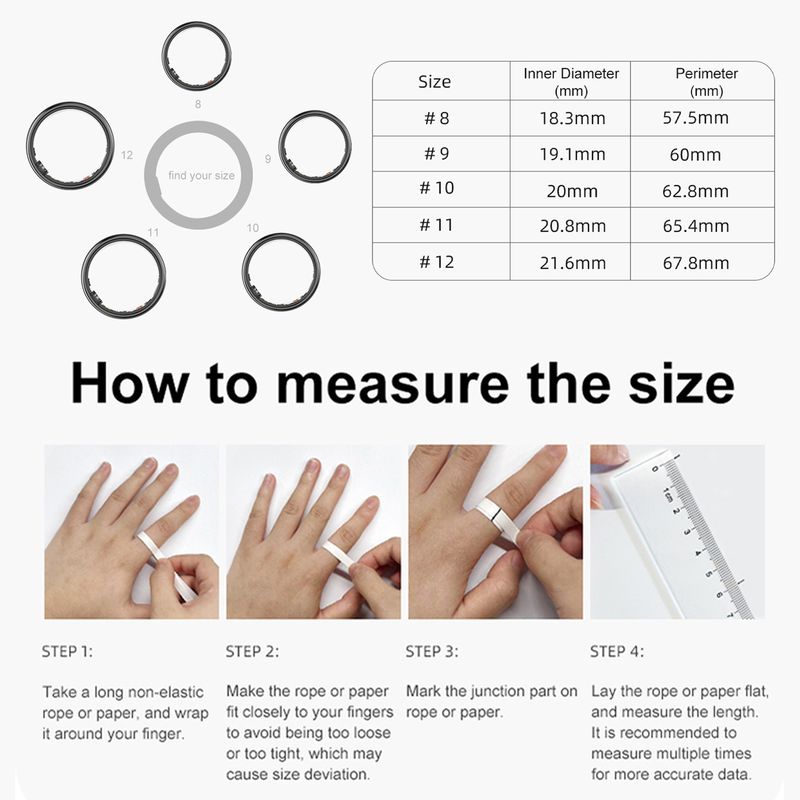 8

12

find your size

9

11

10

| Size | Inner Diameter (mm) | Perimeter (mm) |
|---|---|---|
| # 8 | 18.3mm | 57.5mm |
| # 9 | 19.1mm | 60mm |
| # 10 | 20mm | 62.8mm |
| # 11 | 20.8mm | 65.4mm |
| # 12 | 21.6mm | 67.8mm |

How to measure the size

0 1cm 2 3 4 5 6 7

STEP 1:

Take a long non-elastic rope or paper, and wrap it around your finger.

STEP 2:

Make the rope or paper fit closely to your fingers to avoid being too loose or too tight, which may cause size deviation.

STEP 3:

Mark the junction part on rope or paper.

STEP 4:

Lay the rope or paper flat, and measure the length. It is recommended to measure multiple times for more accurate data.