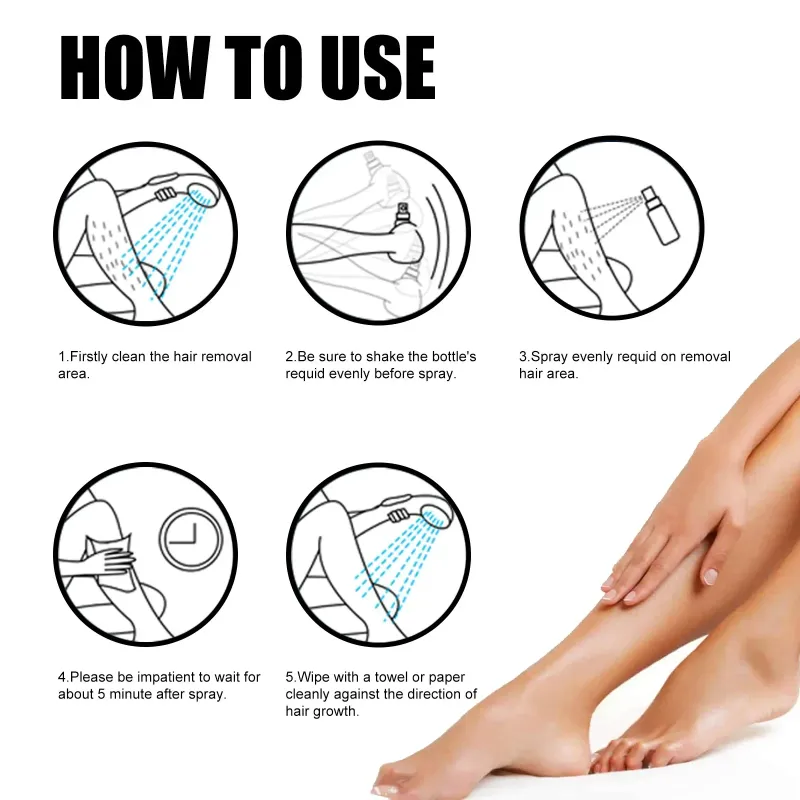 HOW TO USE

1.Firstly clean the hair removal area.

2.Be sure to shake the bottle's requid evenly before spray.

3.Spray evenly requid on removal hair area.

4.Please be impatient to wait for about 5 minute after spray.

5.Wipe with a towel or paper cleanly against the direction of hair growth.