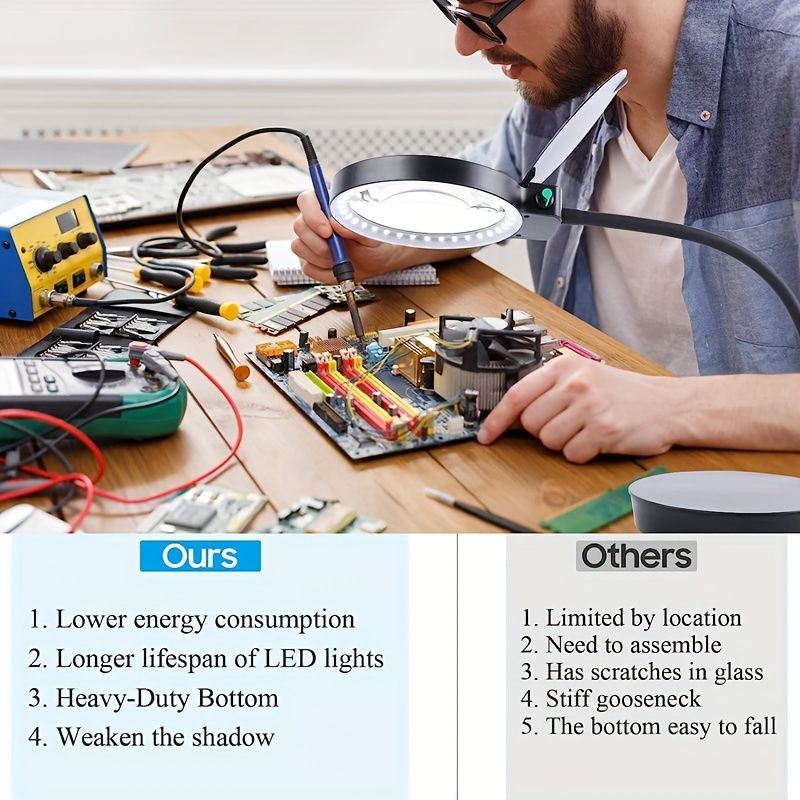 Ours

1. Lower energy consumption
2. Longer lifespan of LED lights
3. Heavy-Duty Bottom
4. Weaken the shadow

Others

1. Limited by location
2. Need to assemble
3. Has scratches in glass
4. Stiff gooseneck
5. The bottom easy to fall