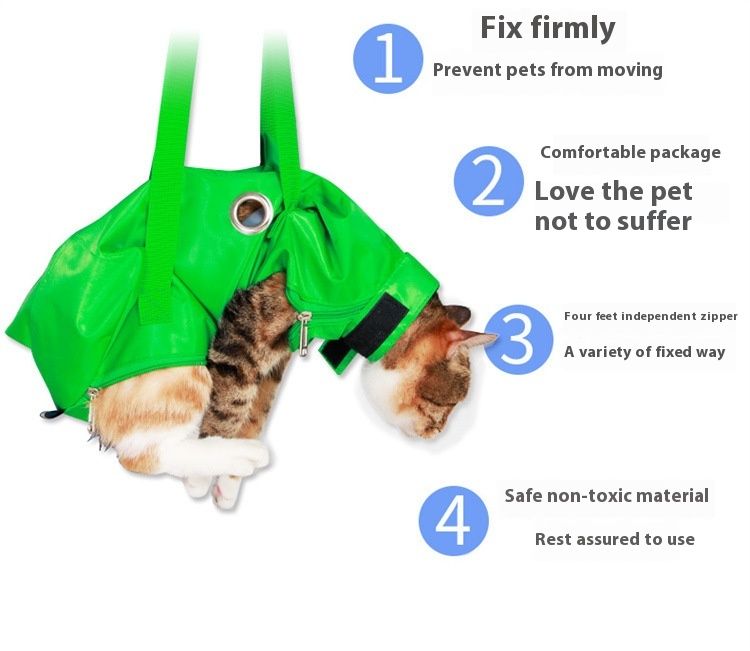 1 Fix firmly
Prevent pets from moving

2 Comfortable package
Love the pet not to suffer

3 Four feet independent zipper
A variety of fixed way

4 Safe non-toxic material
Rest assured to use