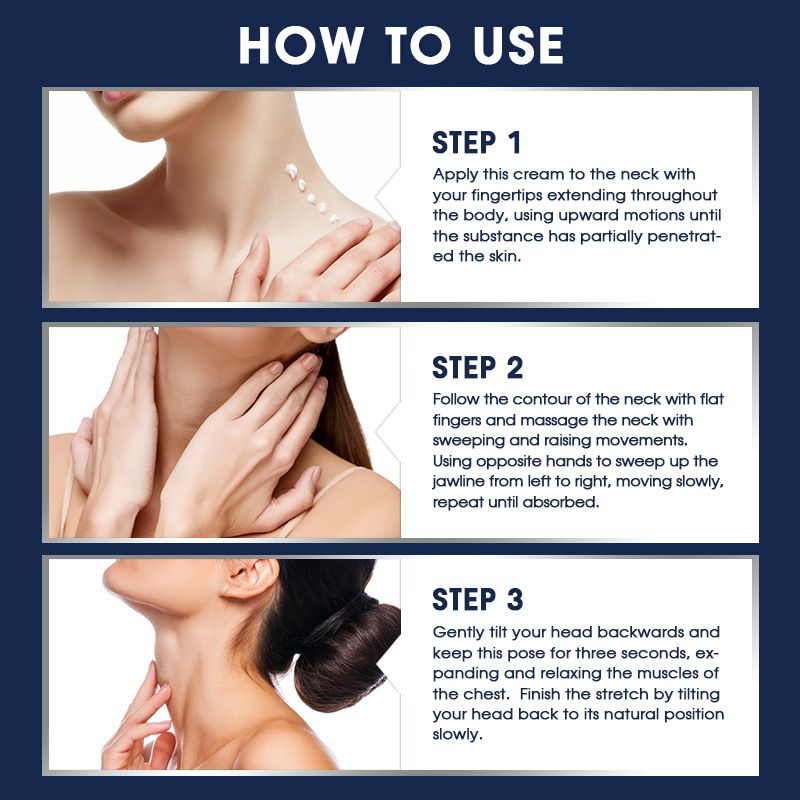 HOW TO USE

STEP 1

Apply this cream to the neck with your fingertips extending throughout the body, using upward motions until the substance has partially penetrated the skin.

STEP 2

Follow the contour of the neck with flat fingers and massage the neck with sweeping and raising movements. Using opposite hands to sweep up the jawline from left to right, moving slowly, repeat until absorbed.

STEP 3

Gently tilt your head backwards and keep this pose for three seconds, expanding and relaxing the muscles of the chest. Finish the stretch by tilting your head back to its natural position slowly.