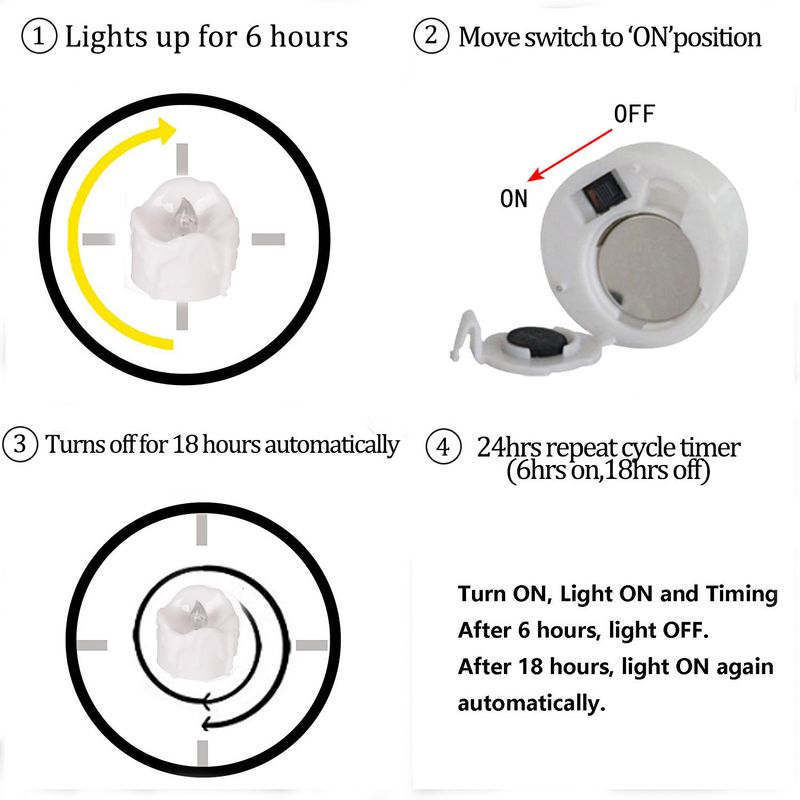 ① Lights up for 6 hours

② Move switch to 'ON'position

OFF

ON

③ Turns off for 18 hours automatically

④ 24hrs repeat cycle timer (6hrs on,18hrs off)

Turn ON, Light ON and Timing
After 6 hours, light OFF.
After 18 hours, light ON again automatically.