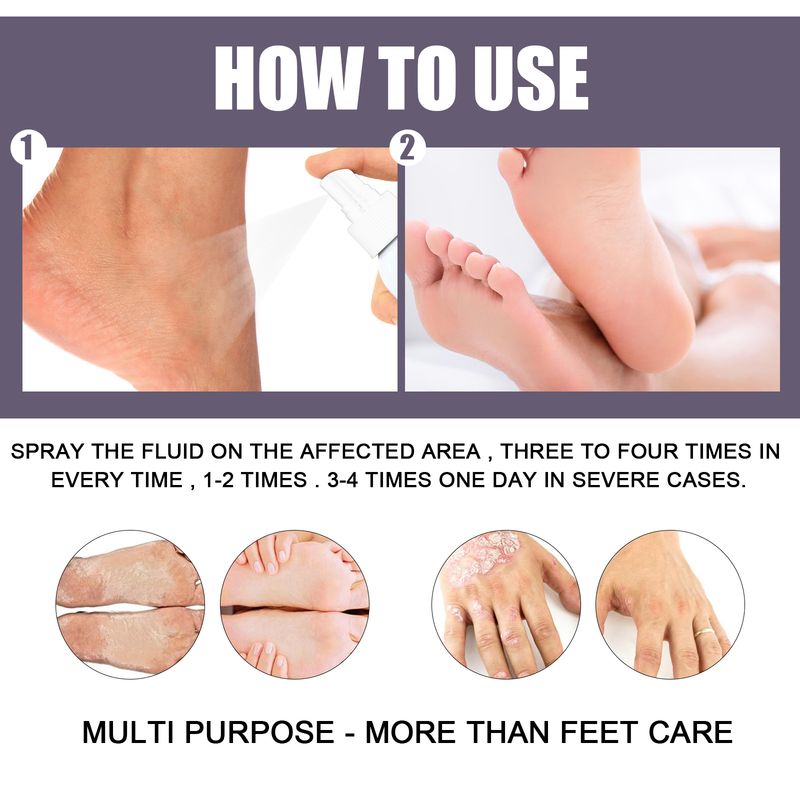 HOW TO USE

1

2

SPRAY THE FLUID ON THE AFFECTED AREA , THREE TO FOUR TIMES IN EVERY TIME , 1-2 TIMES . 3-4 TIMES ONE DAY IN SEVERE CASES.

MULTI PURPOSE - MORE THAN FEET CARE