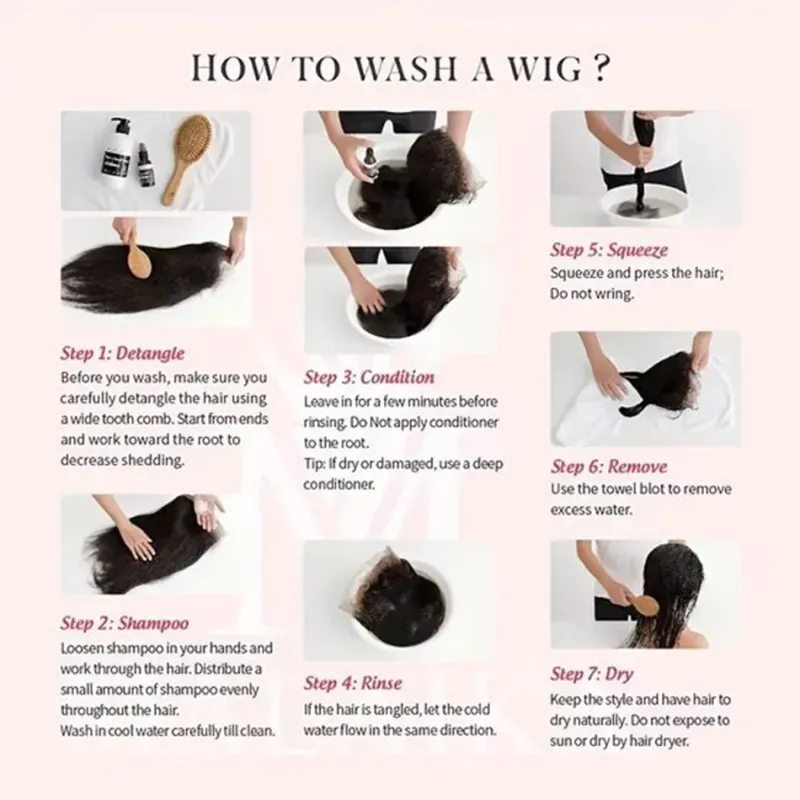 HOW TO WASH A WIG ?

Step 1: Detangle
Before you wash, make sure you carefully detangle the hair using a wide tooth comb. Start from ends and work toward the root to decrease shedding.

Step 2: Shampoo
Loosen shampoo in your hands and work through the hair. Distribute a small amount of shampoo evenly throughout the hair.
Wash in cool water carefully till clean.

Step 3: Condition
Leave in for a few minutes before rinsing. Do Not apply conditioner to the root.
Tip: If dry or damaged, use a deep conditioner.

Step 4: Rinse
If the hair is tangled, let the cold water flow in the same direction.

Step 5: Squeeze
Squeeze and press the hair; Do not wring.

Step 6: Remove
Use the towel blot to remove excess water.

Step 7: Dry
Keep the style and have hair to dry naturally. Do not expose to sun or dry by hair dryer.