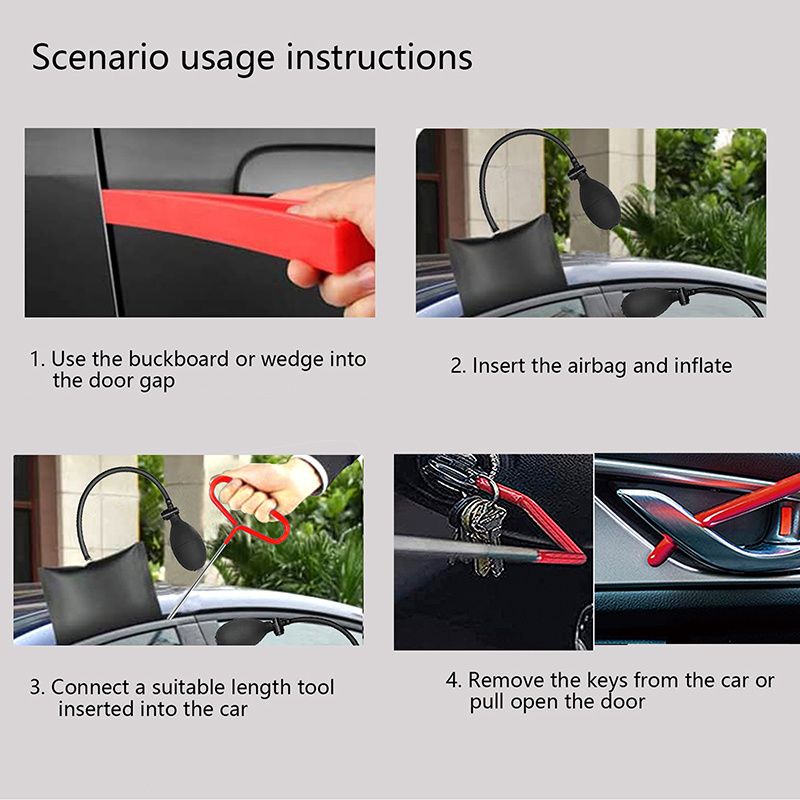 Scenario usage instructions

1. Use the buckboard or wedge into the door gap

2. Insert the airbag and inflate

3. Connect a suitable length tool inserted into the car

4. Remove the keys from the car or pull open the door