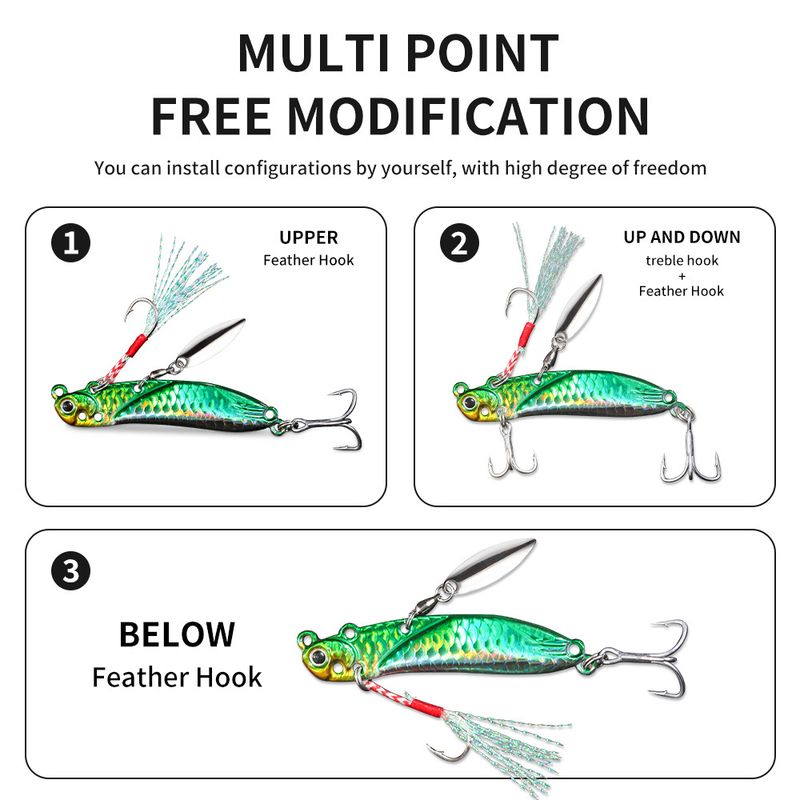 MULTI POINT
FREE MODIFICATION

You can install configurations by yourself, with high degree of freedom

1

UPPER
Feather Hook

2

UP AND DOWN
treble hook
+
Feather Hook

3

BELOW
Feather Hook