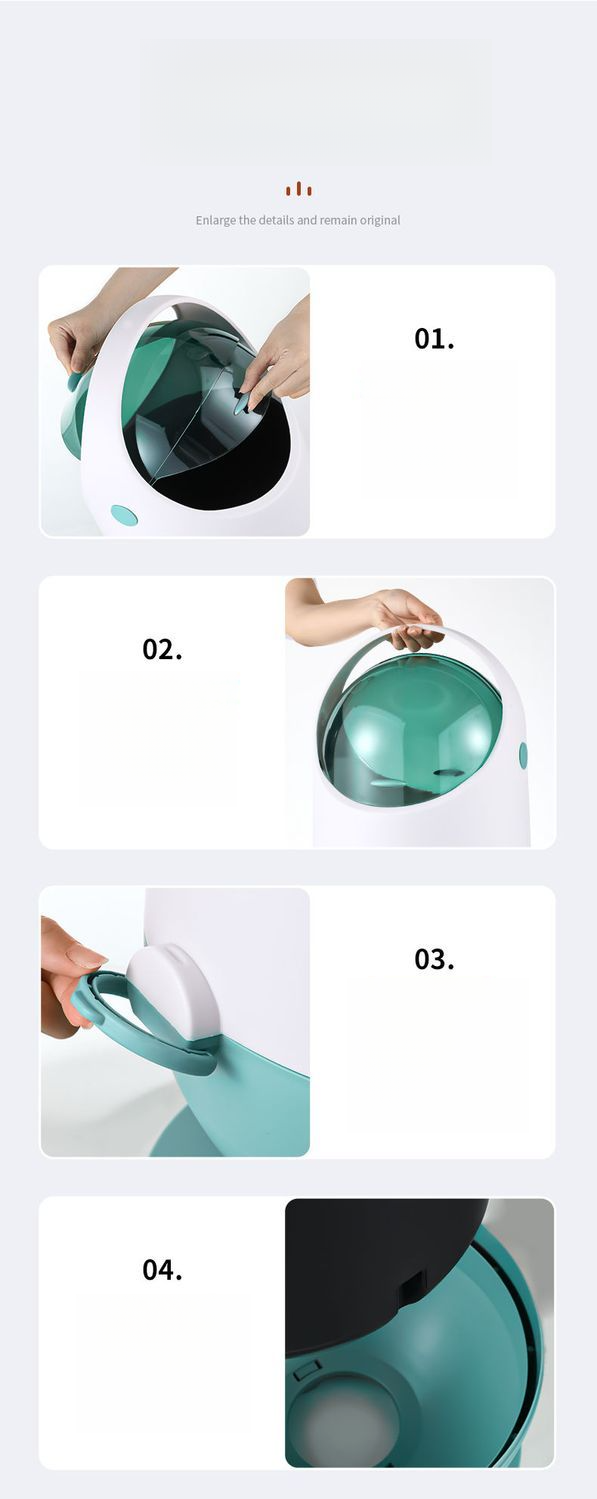 Enlarge the details and remain original

01.

02.

03.

04.