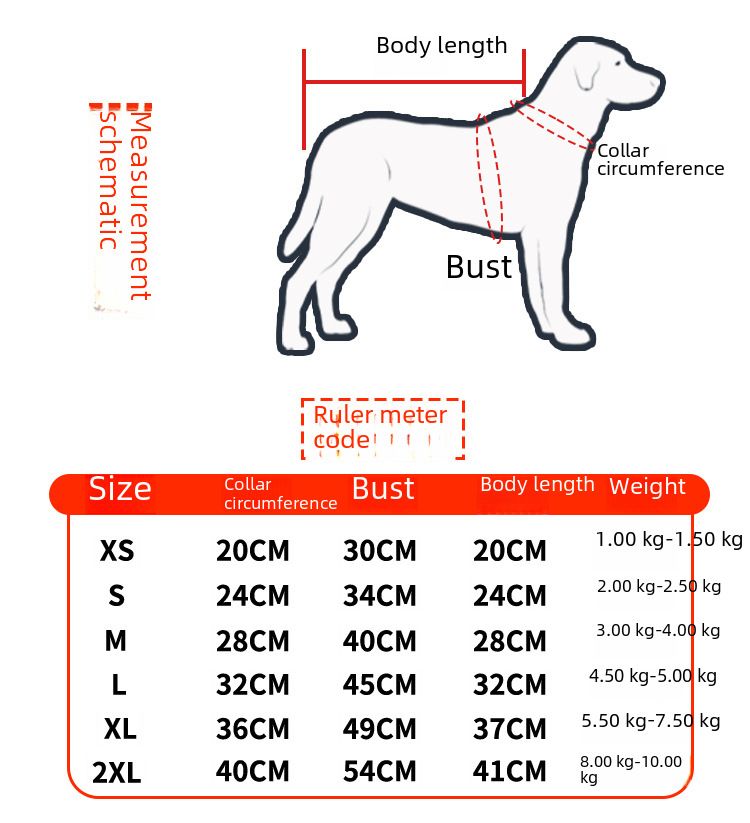 Measurement schematic

Body length

Collar circumference

Bust

Ruler meter code

| Size | Collar circumference | Bust | Body length | Weight |
|---|---|---|---|---|
| XS | 20CM | 30CM | 20CM | 1.00 kg-1.50 kg |
| S | 24CM | 34CM | 24CM | 2.00 kg-2.50 kg |
| M | 28CM | 40CM | 28CM | 3.00 kg-4.00 kg |
| L | 32CM | 45CM | 32CM | 4.50 kg-5.00 kg |
| XL | 36CM | 49CM | 37CM | 5.50 kg-7.50 kg |
| 2XL | 40CM | 54CM | 41CM | 8.00 kg-10.00 kg |