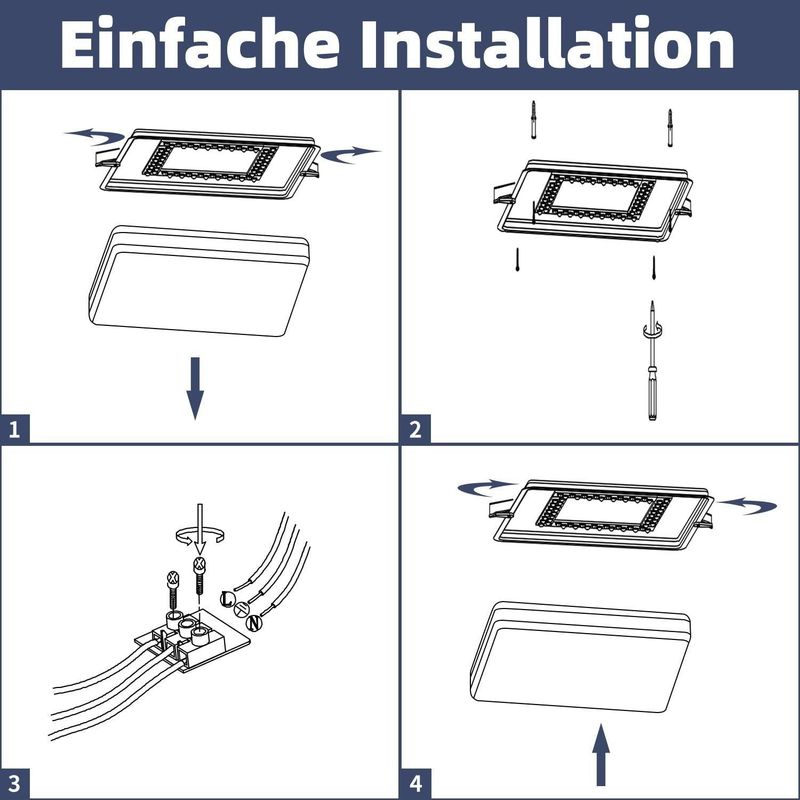 Einfache Installation

1

2

L
N

3

4