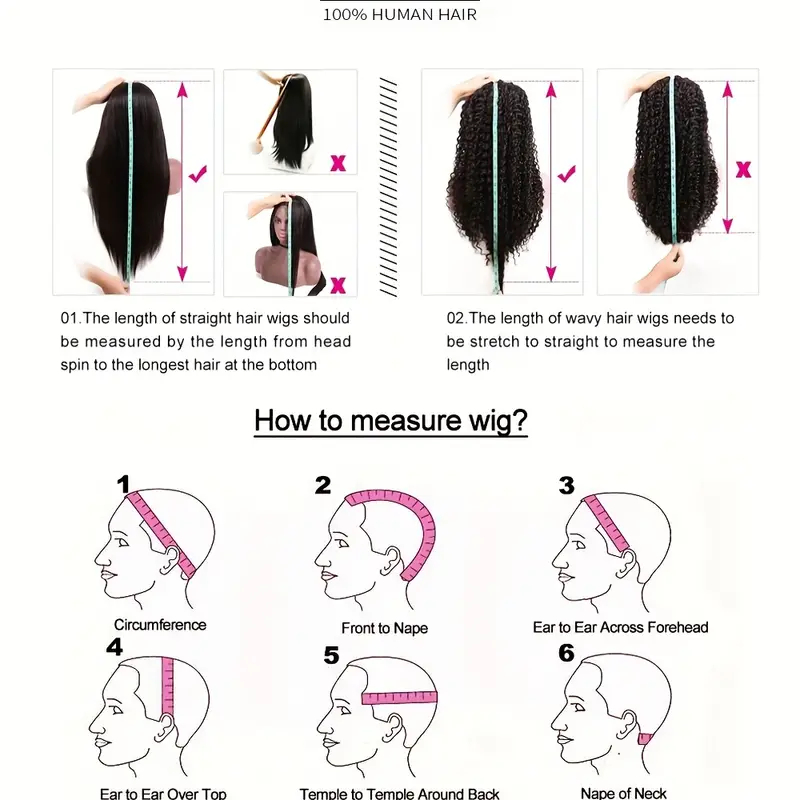 100% HUMAN HAIR

01.The length of straight hair wigs should be measured by the length from head spin to the longest hair at the bottom

02.The length of wavy hair wigs needs to be stretch to straight to measure the length

How to measure wig?

1
Circumference

2
Front to Nape

3
Ear to Ear Across Forehead

4
Ear to Ear Over Top

5
Temple to Temple Around Back

6
Nape of Neck