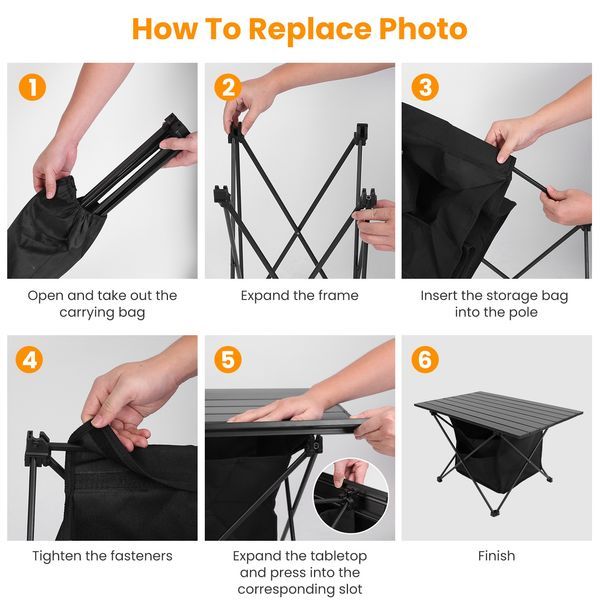 How To Replace Photo

1

Open and take out the carrying bag

2

Expand the frame

3

Insert the storage bag into the pole

4

Tighten the fasteners

5

Expand the tabletop and press into the corresponding slot

6

Finish