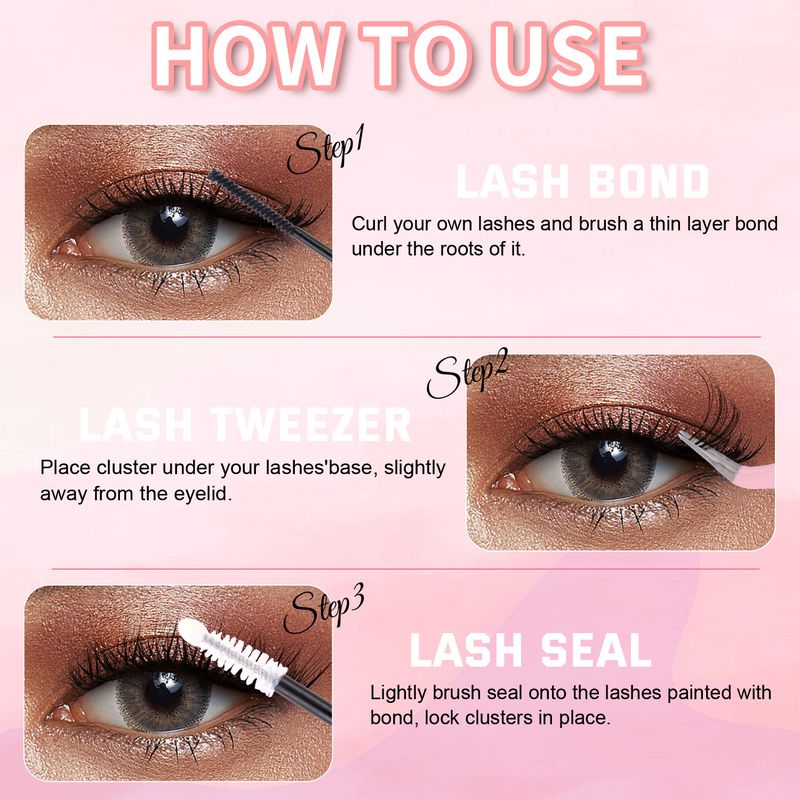 HOW TO USE

Step1

LASH BOND

Curl your own lashes and brush a thin layer bond under the roots of it.

Step2

LASH TWEEZER

Place cluster under your lashes'base, slightly away from the eyelid.

Step3

LASH SEAL

Lightly brush seal onto the lashes painted with bond, lock clusters in place.