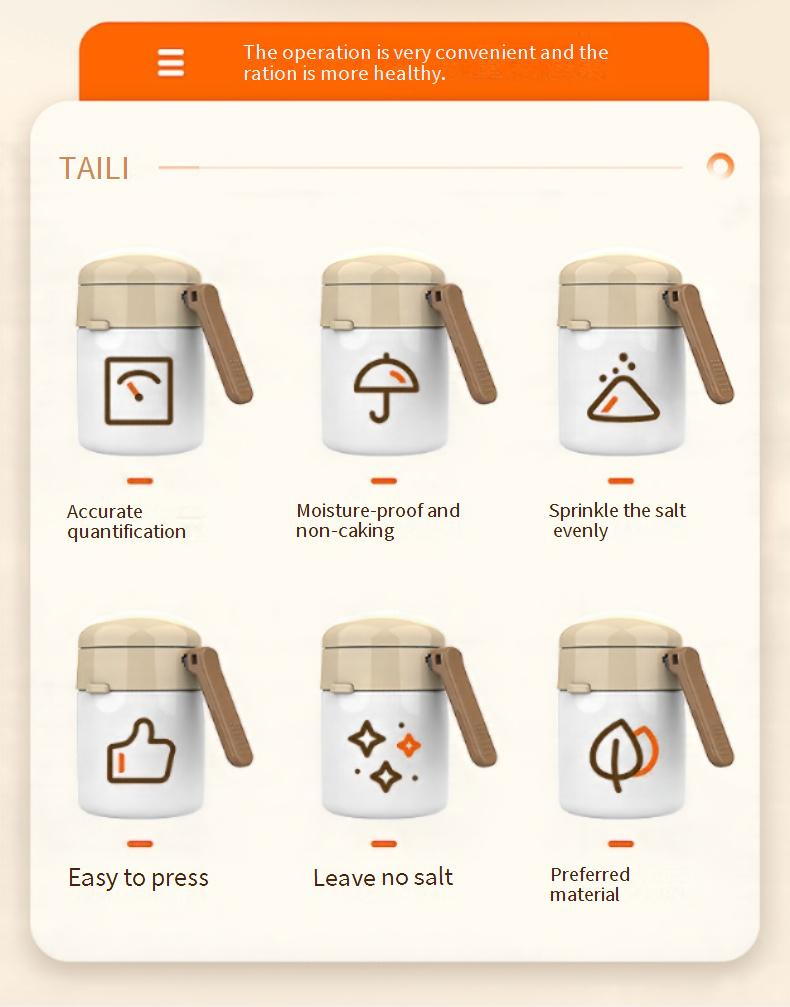 The operation is very convenient and the ration is more healthy.

TAILI

Accurate quantification

Moisture-proof and non-caking

Sprinkle the salt evenly

Easy to press

Leave no salt

Preferred material