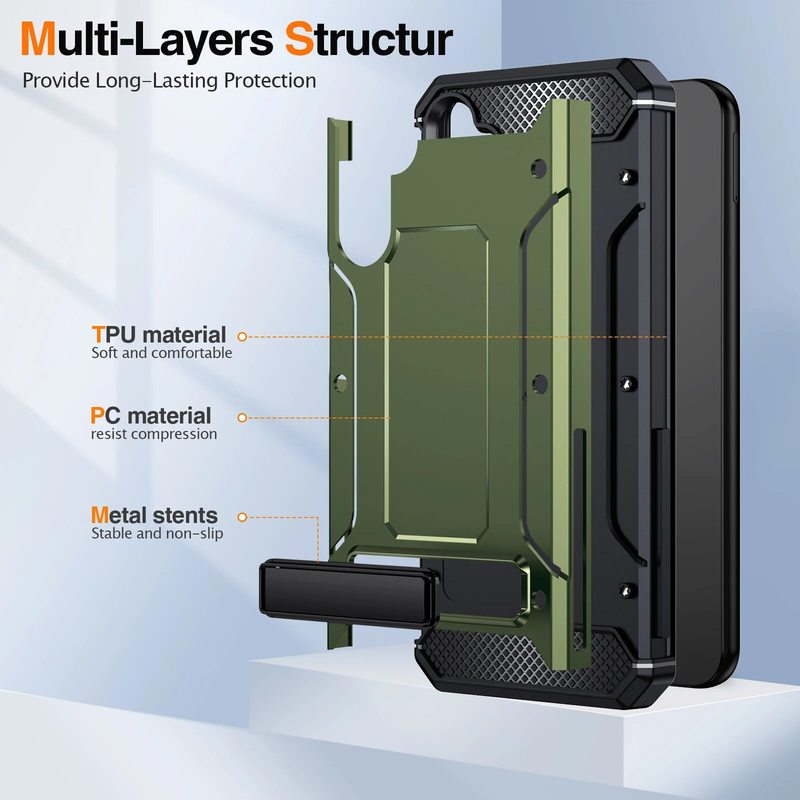 Multi-Layers Structur

Provide Long-Lasting Protection

TPU material
Soft and comfortable

PC material
resist compression

Metal stents
Stable and non-slip