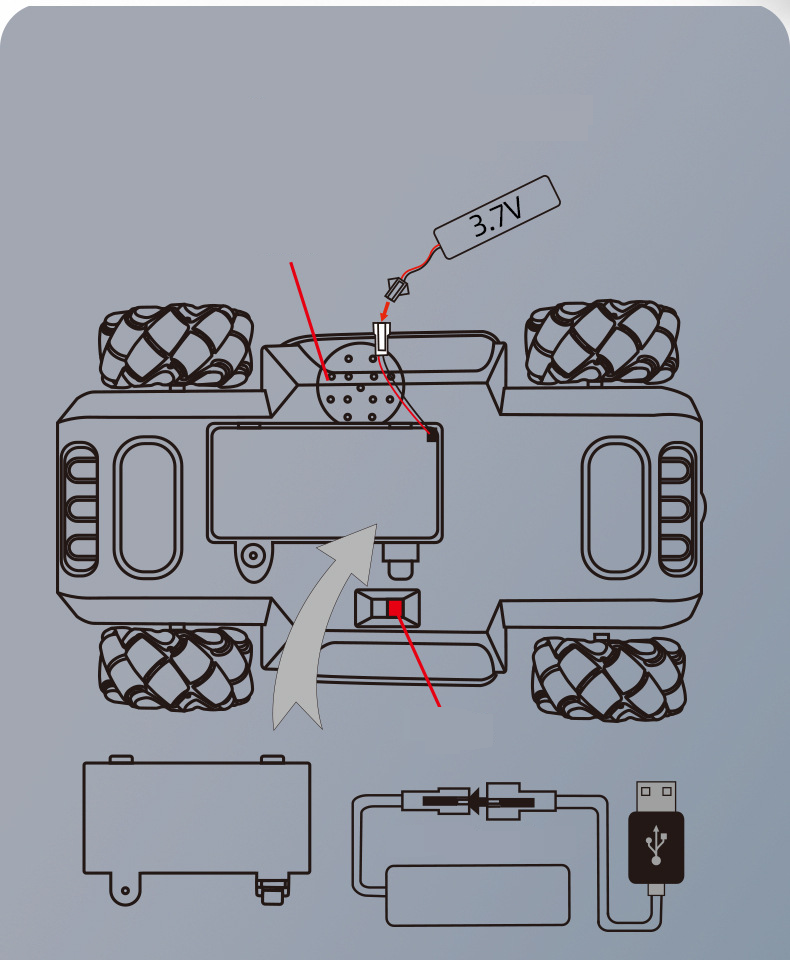 3.7V