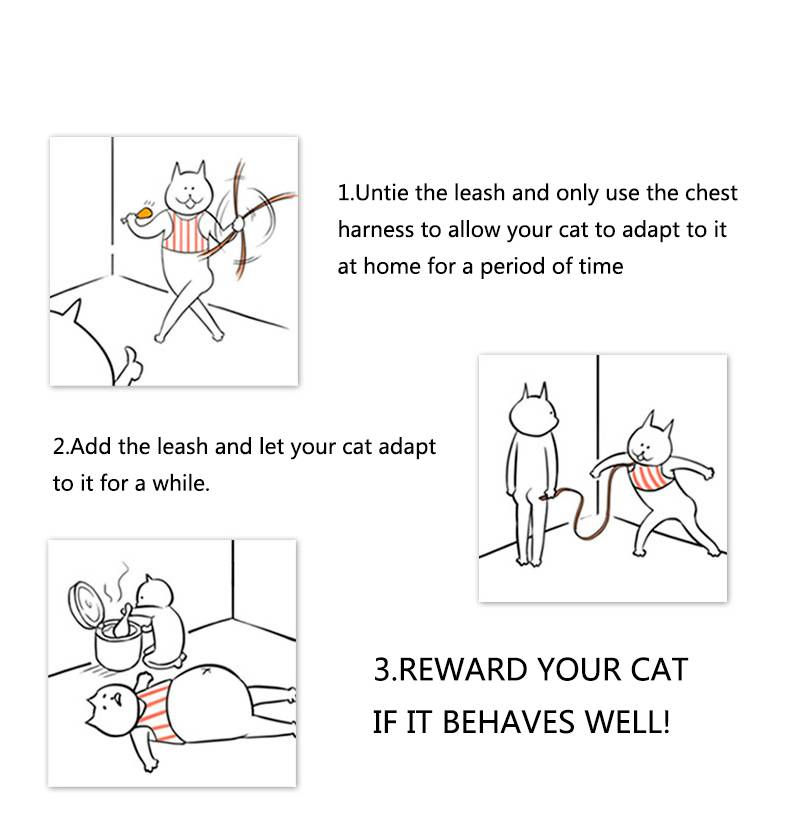 1.Untie the leash and only use the chest harness to allow your cat to adapt to it at home for a period of time

2.Add the leash and let your cat adapt to it for a while.

3.REWARD YOUR CAT IF IT BEHAVES WELL!