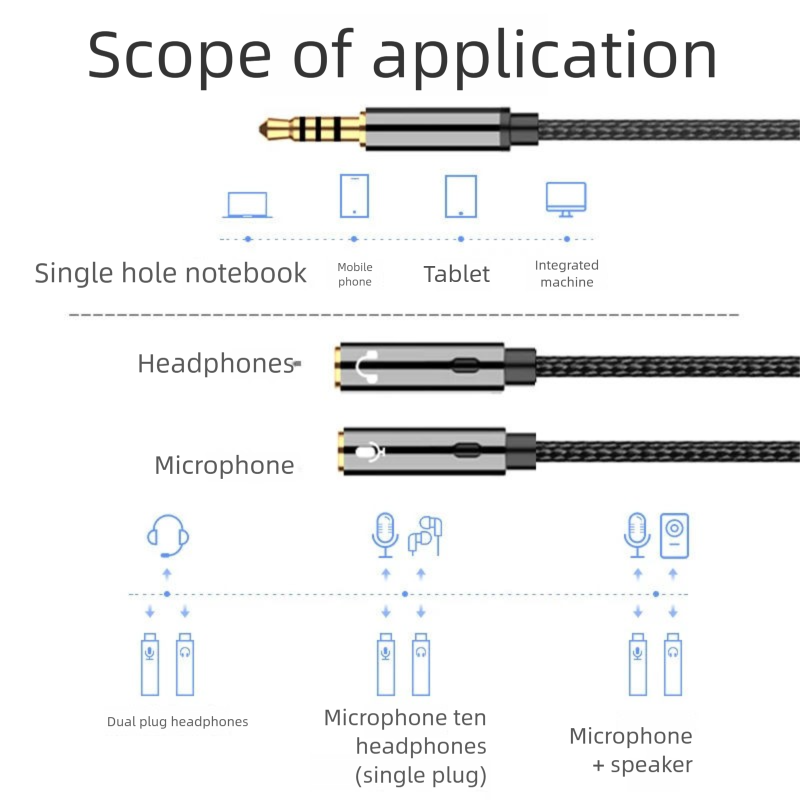 Scope of application

Single hole notebook

Mobile phone

Tablet

Integrated machine

Headphones

Microphone

Dual plug headphones

Microphone ten headphones (single plug)

Microphone + speaker