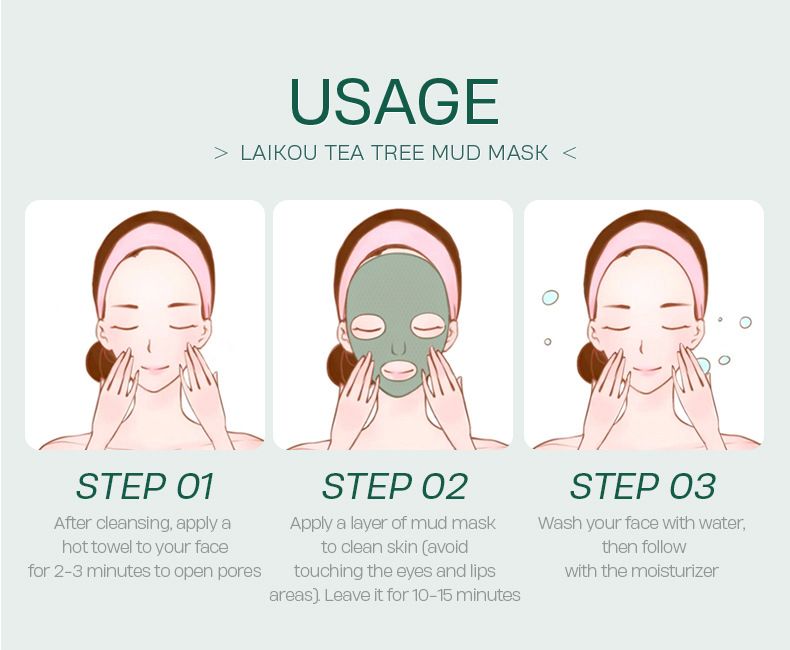 USAGE

> LAIKOU TEA TREE MUD MASK <

STEP 01

After cleansing, apply a hot towel to your face for 2-3 minutes to open pores

STEP 02

Apply a layer of mud mask to clean skin (avoid touching the eyes and lips areas). Leave it for 10-15 minutes

STEP 03

Wash your face with water, then follow with the moisturizer