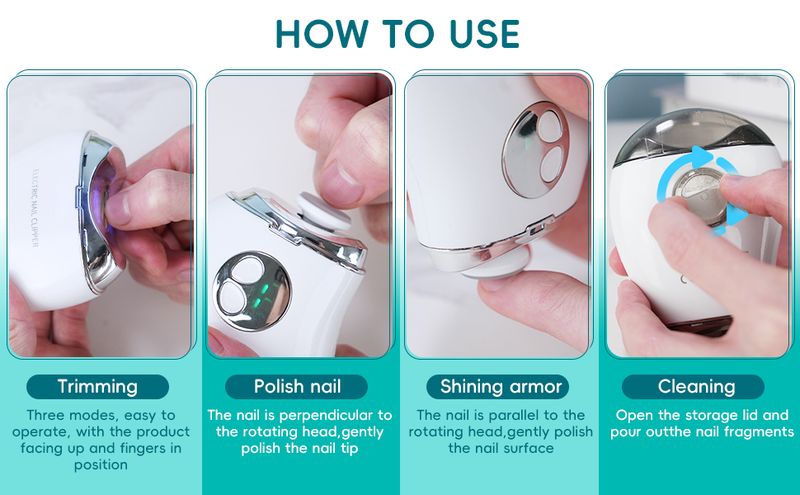 HOW TO USE

ELECTRIC NAIL CLIPPER

Trimming

Three modes, easy to operate, with the product facing up and fingers in position

Polish nail

The nail is perpendicular to the rotating head,gently polish the nail tip

Shining armor

The nail is parallel to the rotating head,gently polish the nail surface

Cleaning

Open the storage lid and pour outthe nail fragments