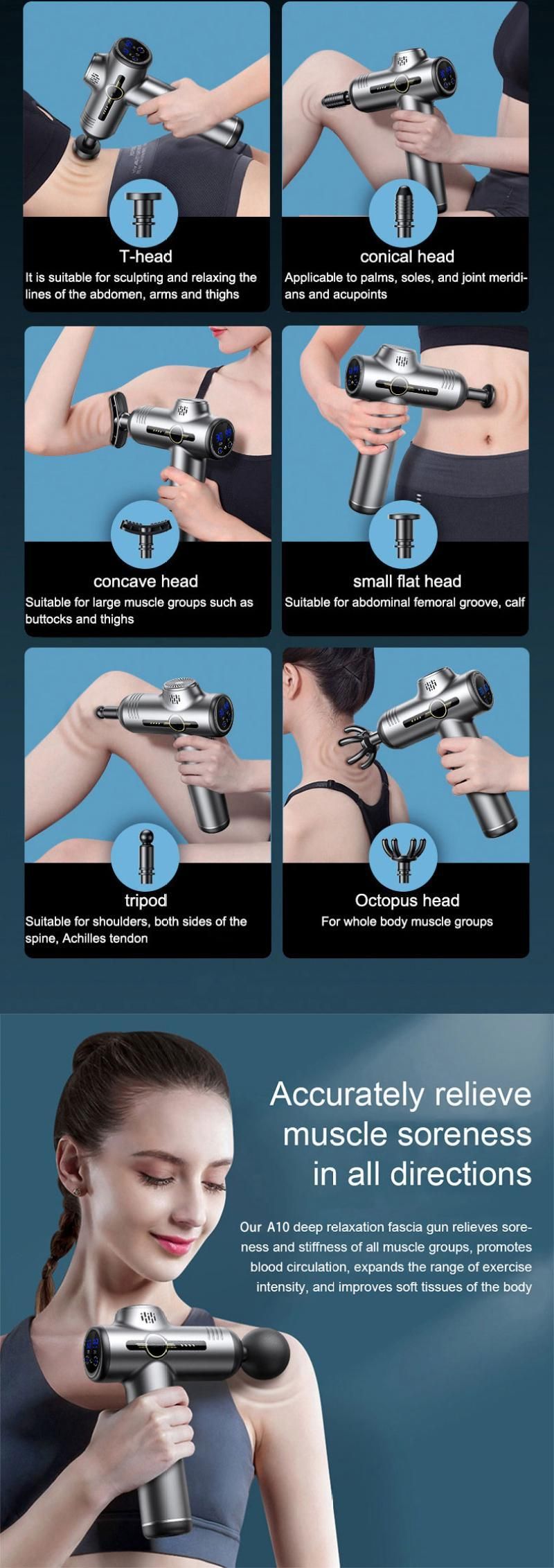 T-head
It is suitable for sculpting and relaxing the lines of the abdomen, arms and thighs

conical head
Applicable to palms, soles, and joint meridians and acupoints

concave head
Suitable for large muscle groups such as buttocks and thighs

small flat head
Suitable for abdominal femoral groove, calf

tripod
Suitable for shoulders, both sides of the spine, Achilles tendon

Octopus head
For whole body muscle groups

Accurately relieve muscle soreness in all directions

Our A10 deep relaxation fascia gun relieves soreness and stiffness of all muscle groups, promotes blood circulation, expands the range of exercise intensity, and improves soft tissues of the body