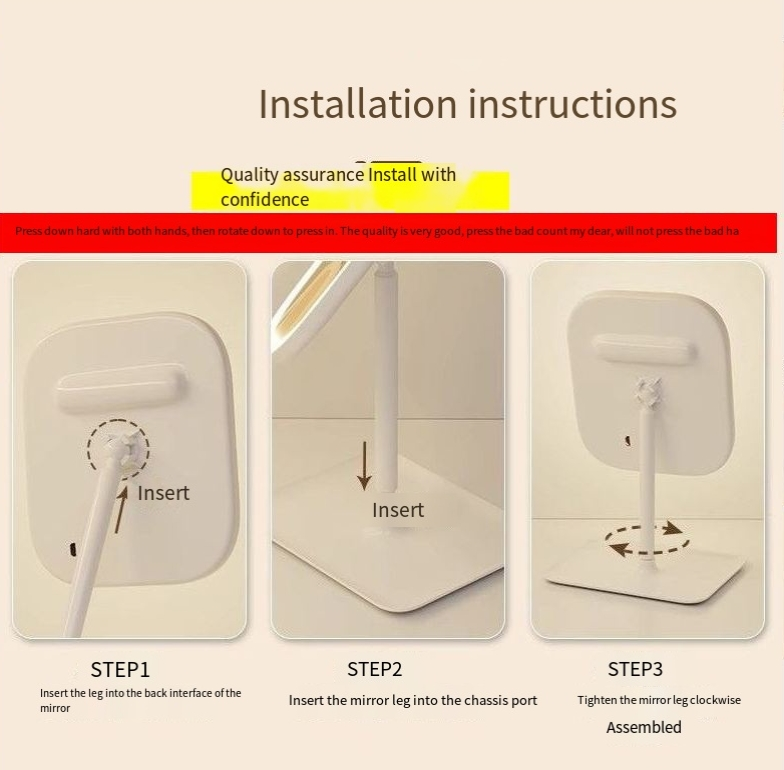 Installation instructions

Quality assurance Install with confidence

Press down hard with both hands, then rotate down to press in. The quality is very good, press the bad count my dear, will not press the bad ha

Insert

Insert

STEP1
Insert the leg into the back interface of the mirror

STEP2
Insert the mirror leg into the chassis port

STEP3
Tighten the mirror leg clockwise
Assembled