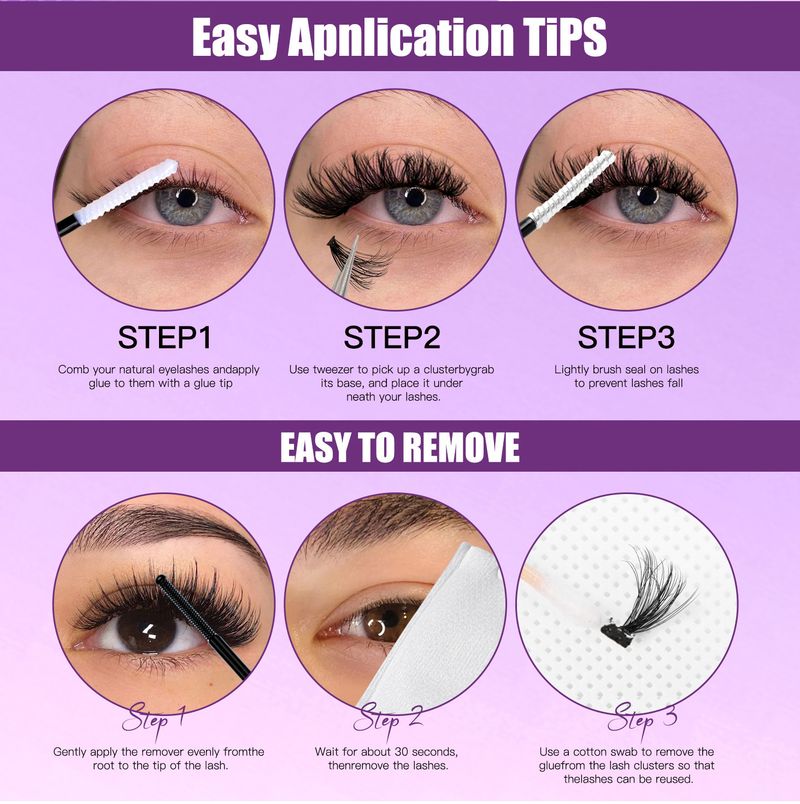 Easy Apnlication TiPS

STEP1

Comb your natural eyelashes andapply glue to them with a glue tip

STEP2

Use tweezer to pick up a clusterbygrab its base, and place it under neath your lashes.

STEP3

Lightly brush seal on lashes to prevent lashes fall

EASY TO REMOVE

Step 1

Gently apply the remover evenly fromthe root to the tip of the lash.

Step 2

Wait for about 30 seconds, thenremove the lashes.

Step 3

Use a cotton swab to remove the gluefrom the lash clusters so that thelashes can be reused.