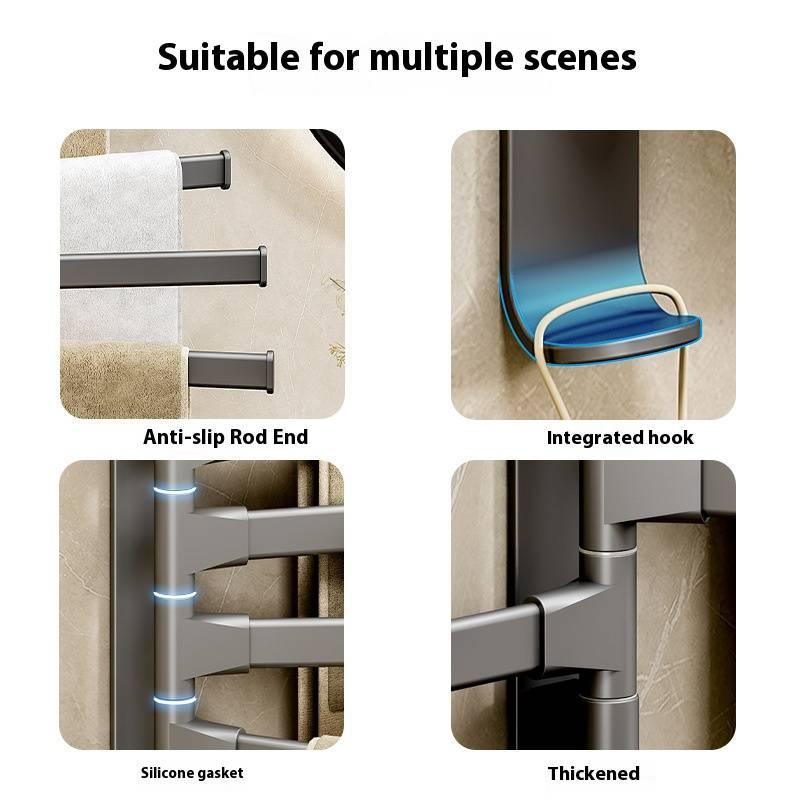 Suitable for multiple scenes

Anti-slip Rod End

Integrated hook

Silicone gasket

Thickened