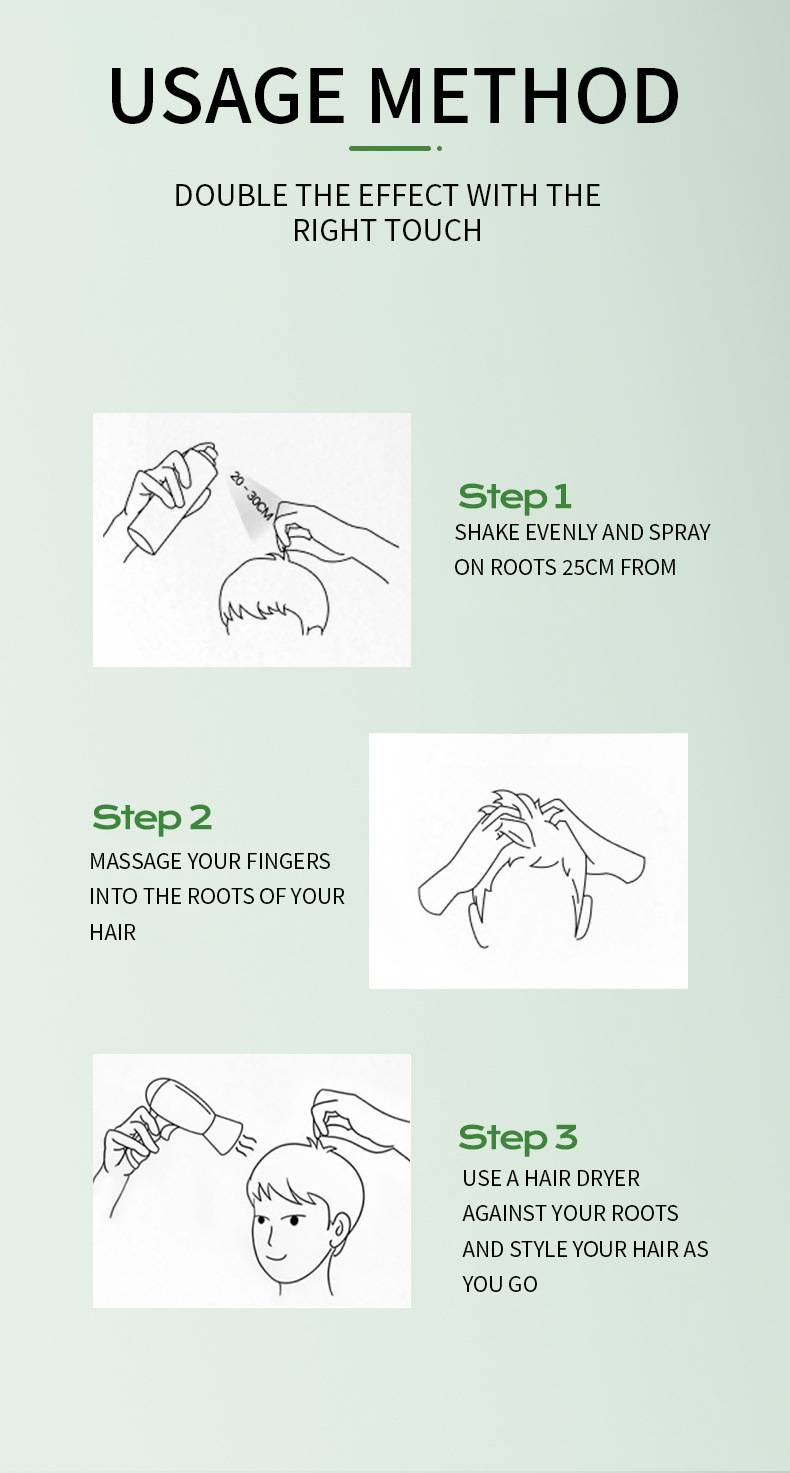 USAGE METHOD

DOUBLE THE EFFECT WITH THE RIGHT TOUCH

20 - 30CM

Step 1
SHAKE EVENLY AND SPRAY ON ROOTS 25CM FROM

Step 2
MASSAGE YOUR FINGERS INTO THE ROOTS OF YOUR HAIR

Step 3
USE A HAIR DRYER AGAINST YOUR ROOTS AND STYLE YOUR HAIR AS YOU GO