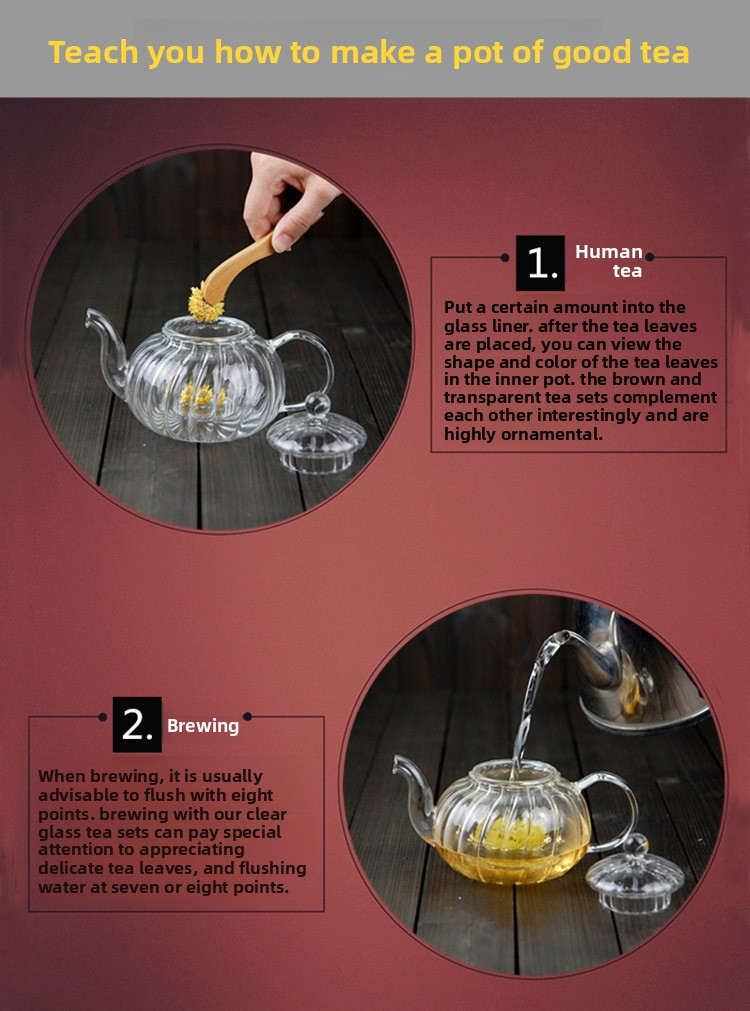 Teach you how to make a pot of good tea

1. Human tea

Put a certain amount into the glass liner. after the tea leaves are placed, you can view the shape and color of the tea leaves in the inner pot. the brown and transparent tea sets complement each other interestingly and are highly ornamental.

2. Brewing

When brewing, it is usually advisable to flush with eight points. brewing with our clear glass tea sets can pay special attention to appreciating delicate tea leaves, and flushing water at seven or eight points.