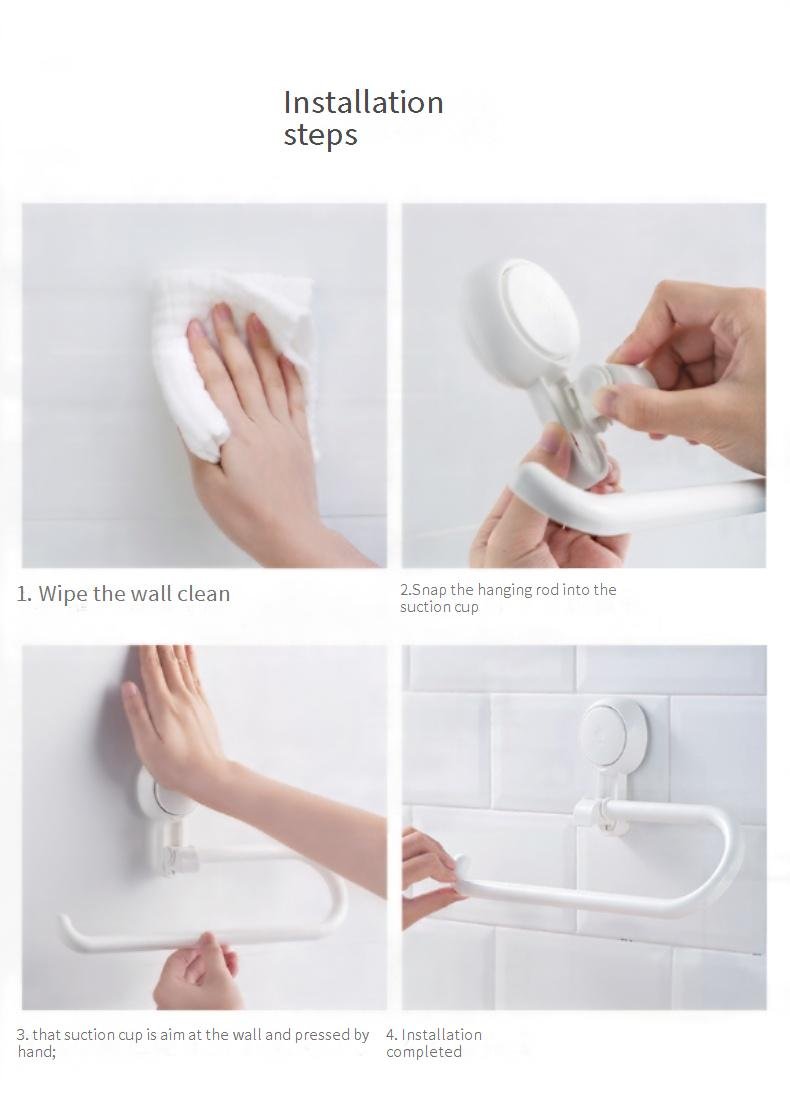 Installation steps

1. Wipe the wall clean

2.Snap the hanging rod into the suction cup

3. that suction cup is aim at the wall and pressed by hand;

4. Installation completed