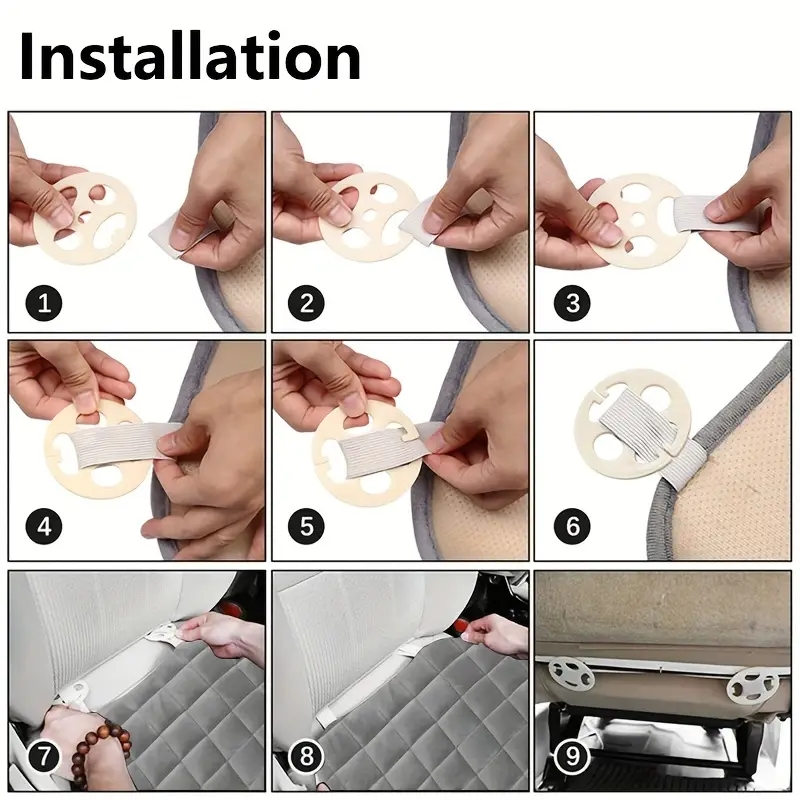 Installation

1

2

3

4

5

6

7

8

9