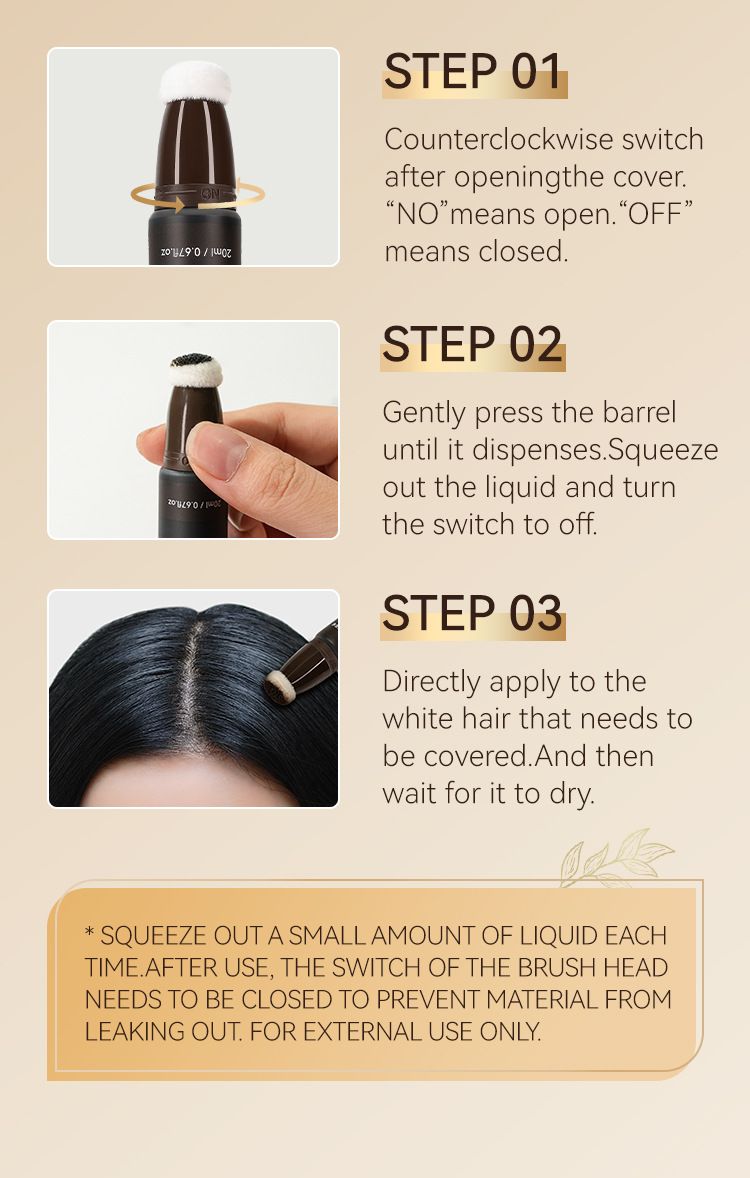 ON

20ml / 0.67fl.oz

STEP 01

Counterclockwise switch after openingthe cover. “NO”means open.“OFF” means closed.

20ml / 0.67fl.oz

STEP 02

Gently press the barrel until it dispenses.Squeeze out the liquid and turn the switch to off.

STEP 03

Directly apply to the white hair that needs to be covered.And then wait for it to dry.

* SQUEEZE OUT A SMALL AMOUNT OF LIQUID EACH TIME.AFTER USE, THE SWITCH OF THE BRUSH HEAD NEEDS TO BE CLOSED TO PREVENT MATERIAL FROM LEAKING OUT. FOR EXTERNAL USE ONLY.