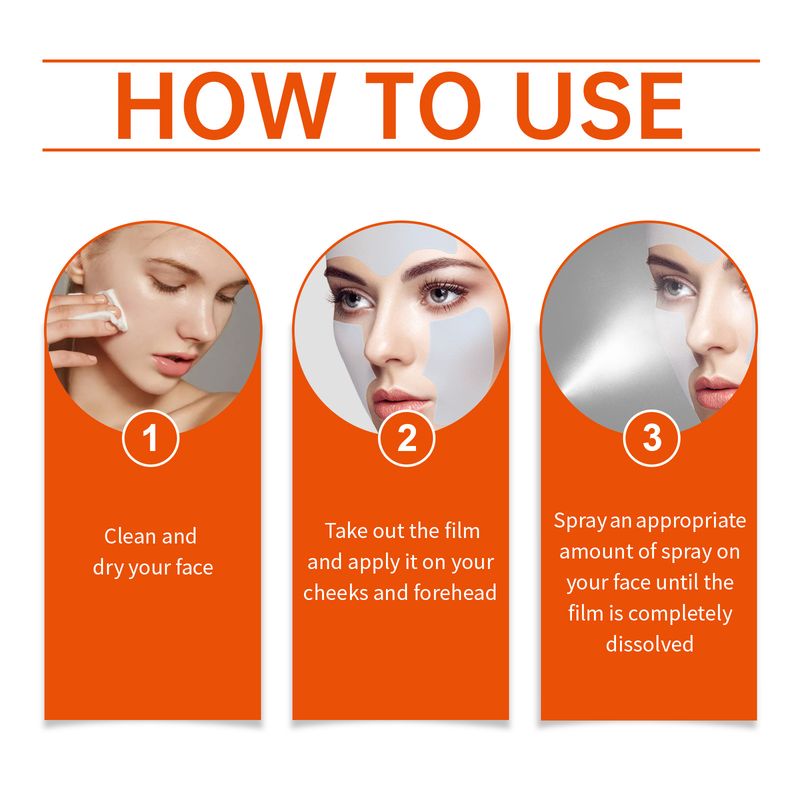 HOW TO USE

1

Clean and dry your face

2

Take out the film and apply it on your cheeks and forehead

3

Spray an appropriate amount of spray on your face until the film is completely dissolved